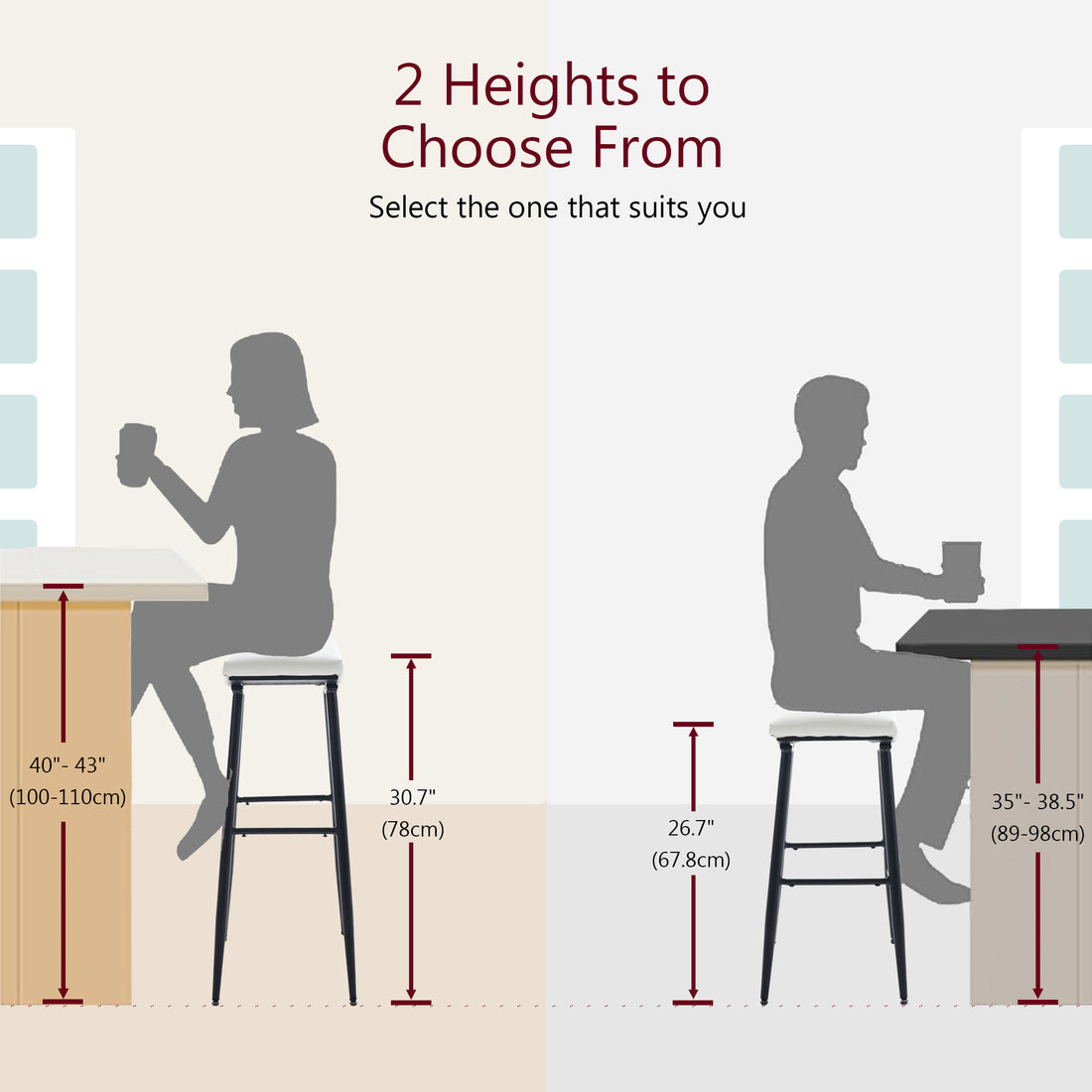 2 Heights to Choose From

Select the one that suits you

40"- 43"
(100-110cm)

30.7"
(78cm)

26.7"
(67.8cm)

35"- 38.5"
(89-98cm)