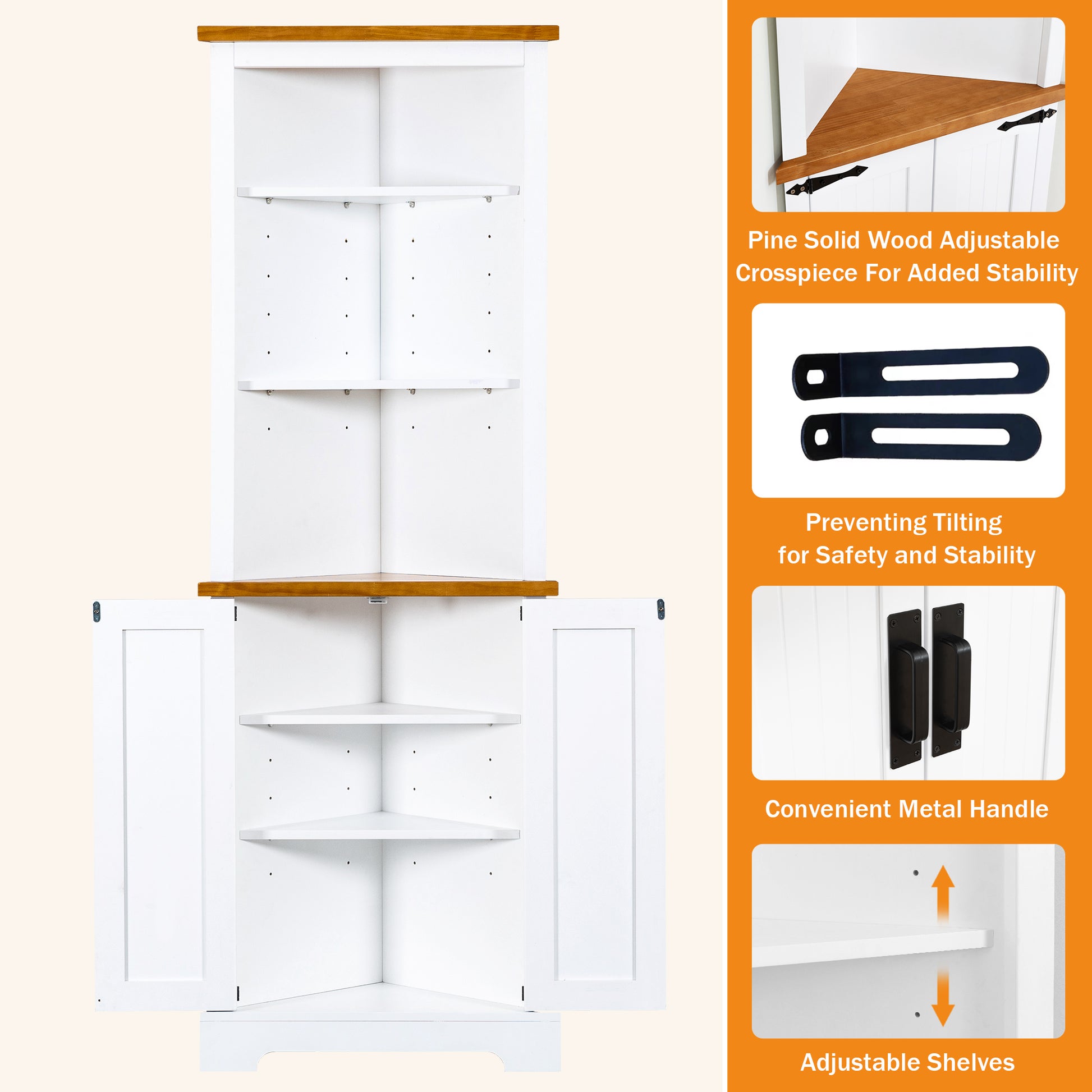 Pine Solid Wood Adjustable Crosspiece For Added Stability

Preventing Tilting for Safety and Stability

Convenient Metal Handle

Adjustable Shelves