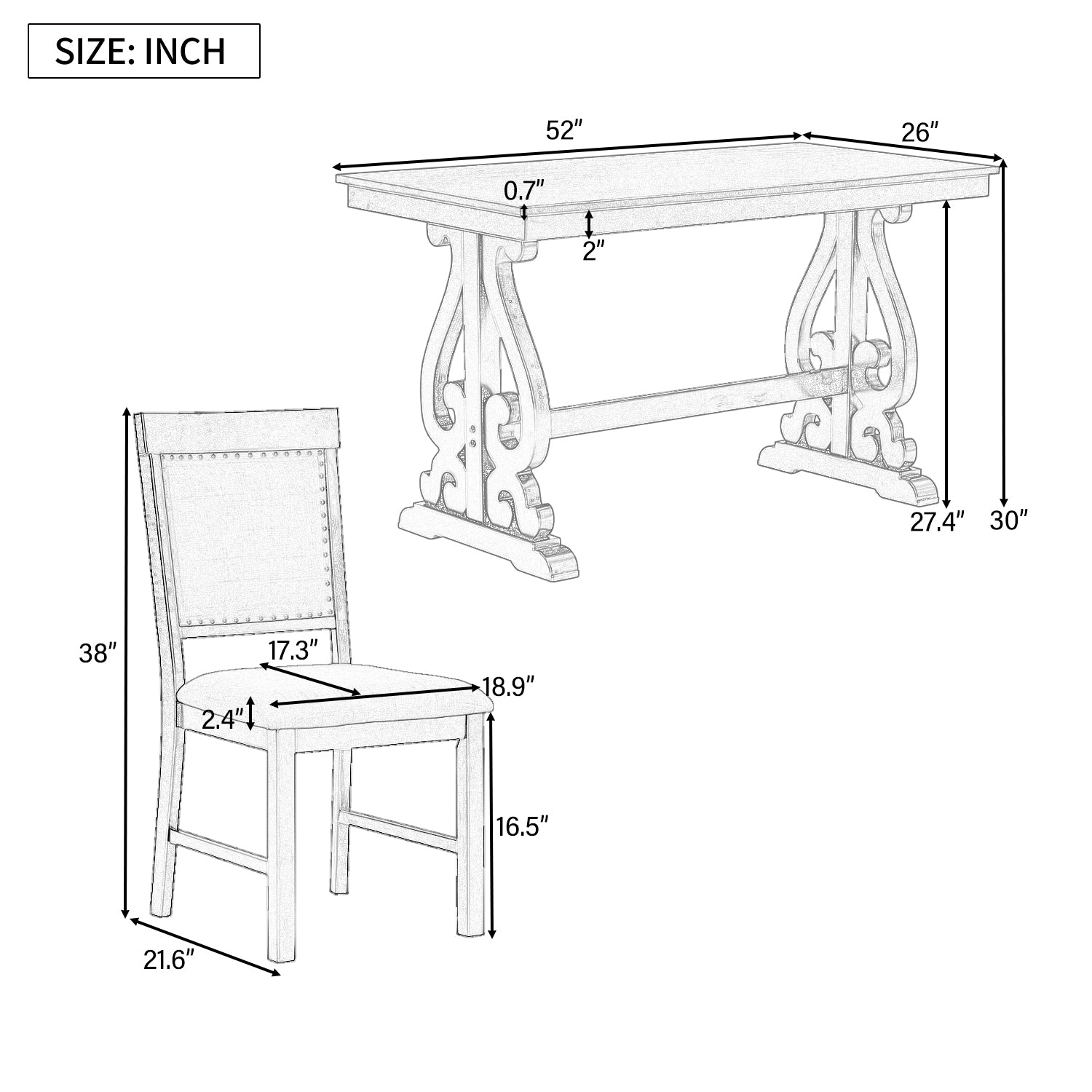 SIZE: INCH

52″
26″
0.7″
2″
27.4″
30″

38″
17.3″
18.9″
2.4″
16.5″
21.6″