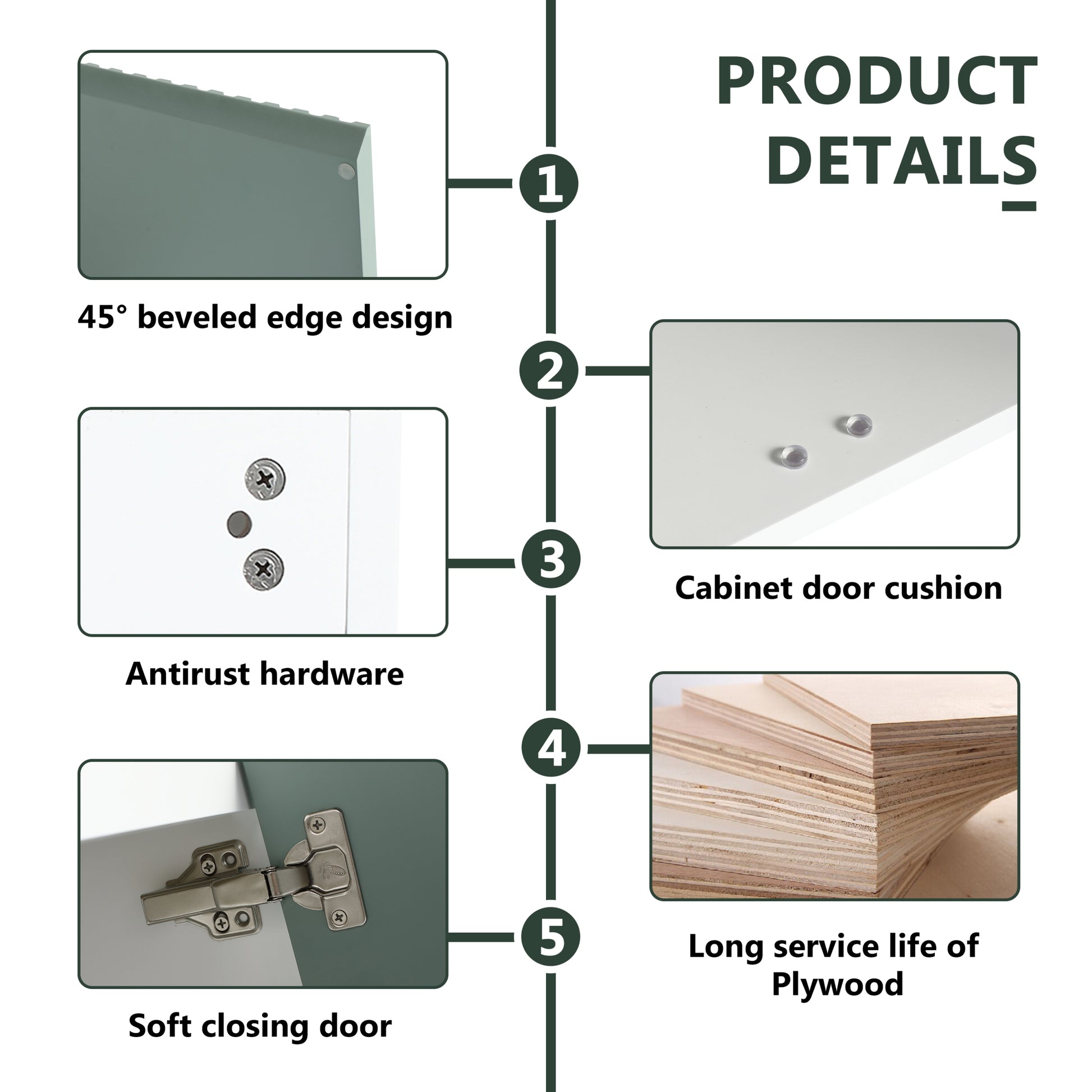 PRODUCT DETAILS

1

45° beveled edge design

2

Cabinet door cushion

3

Antirust hardware

4

Long service life of Plywood

5

Soft closing door