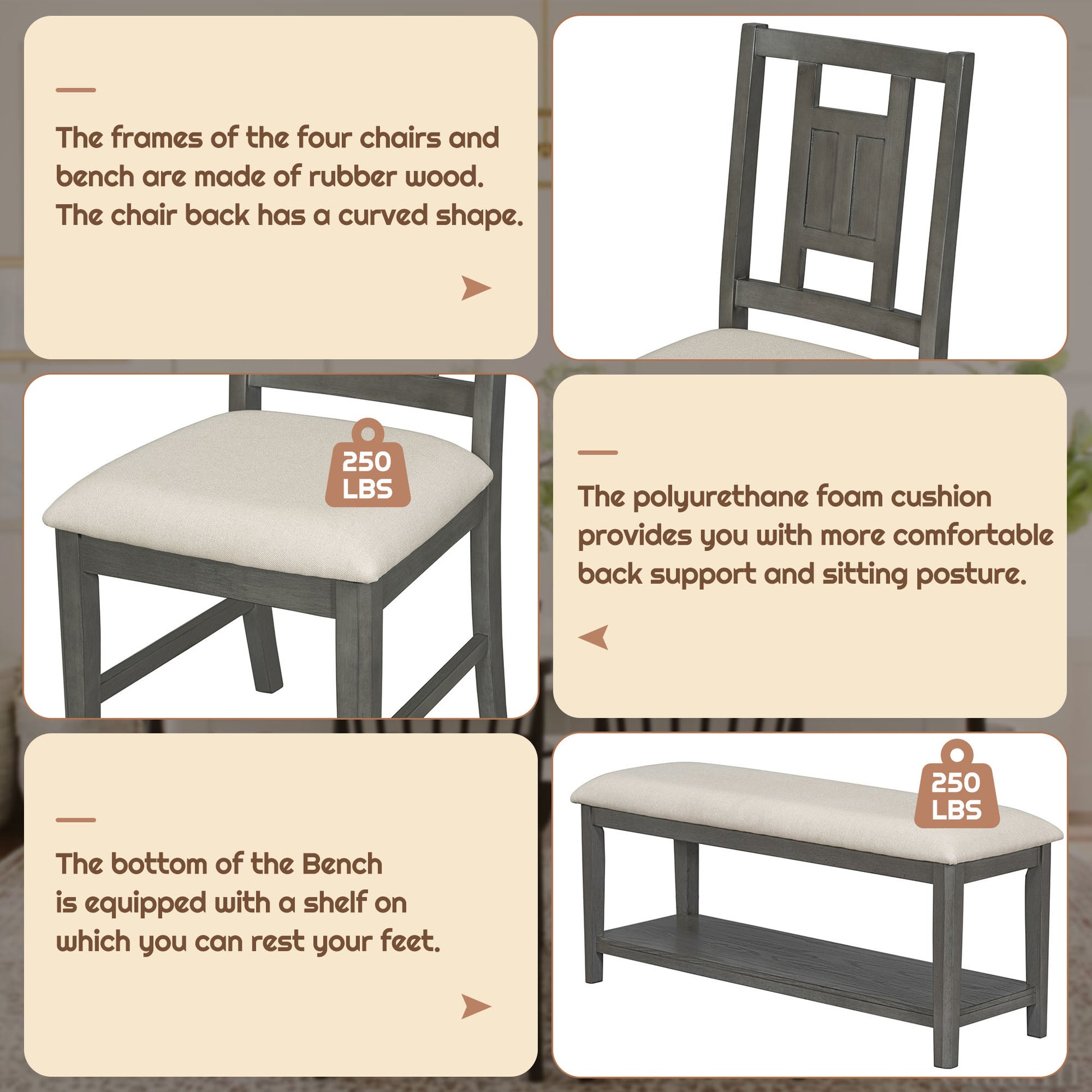 The frames of the four chairs and bench are made of rubber wood. The chair back has a curved shape.

250 LBS

The polyurethane foam cushion provides you with more comfortable back support and sitting posture.

The bottom of the Bench is equipped with a shelf on which you can rest your feet.

250 LBS