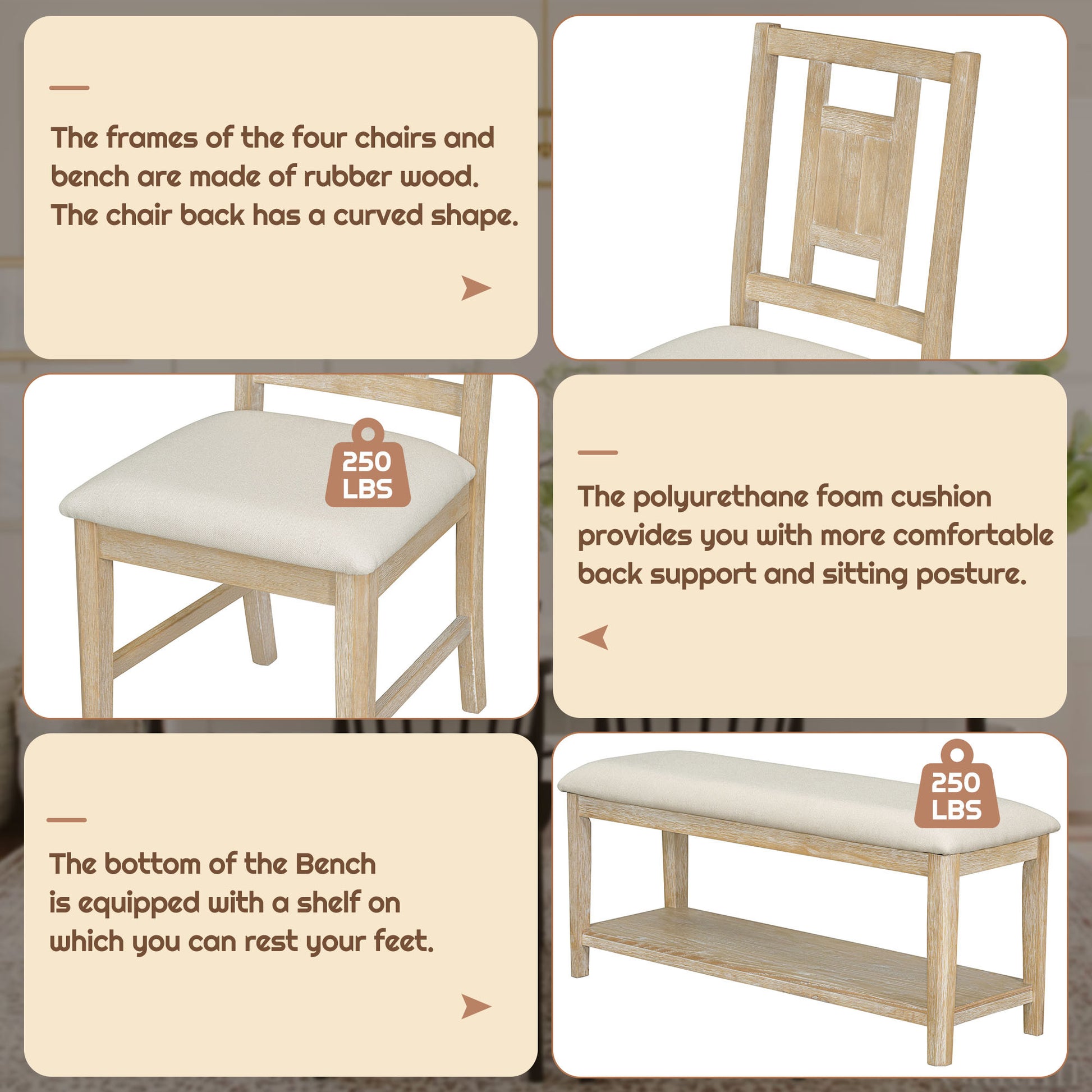 The frames of the four chairs and bench are made of rubber wood. The chair back has a curved shape.

250 LBS

The polyurethane foam cushion provides you with more comfortable back support and sitting posture.

The bottom of the Bench is equipped with a shelf on which you can rest your feet.

250 LBS