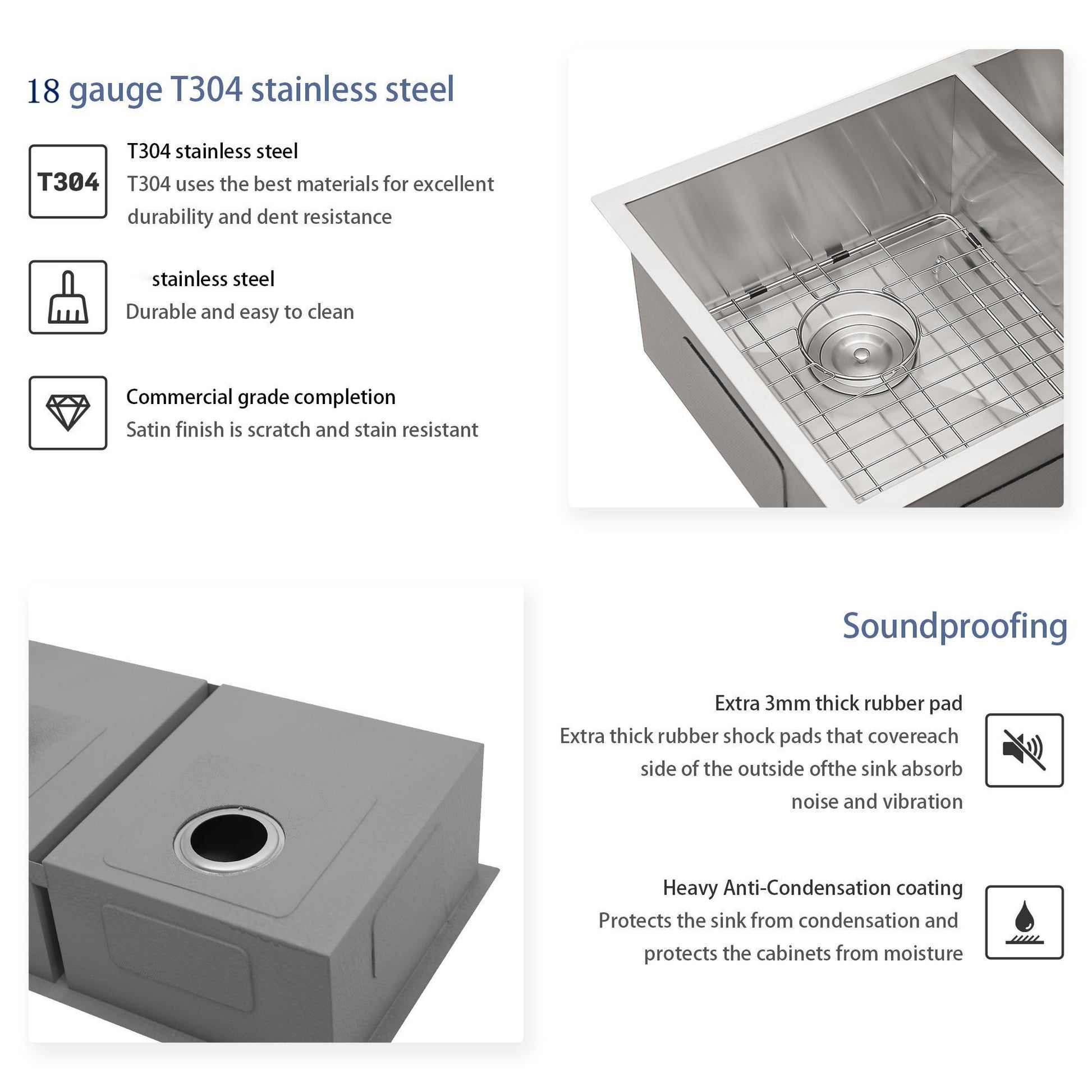 18 gauge T304 stainless steel

T304

T304 stainless steel

T304 uses the best materials for excellent durability and dent resistance

stainless steel

Durable and easy to clean

Commercial grade completion

Satin finish is scratch and stain resistant

Soundproofing

Extra 3mm thick rubber pad

Extra thick rubber shock pads that covereach side of the outside ofthe sink absorb noise and vibration

Heavy Anti-Condensation coating

Protects the sink from condensation and protects the cabinets from moisture