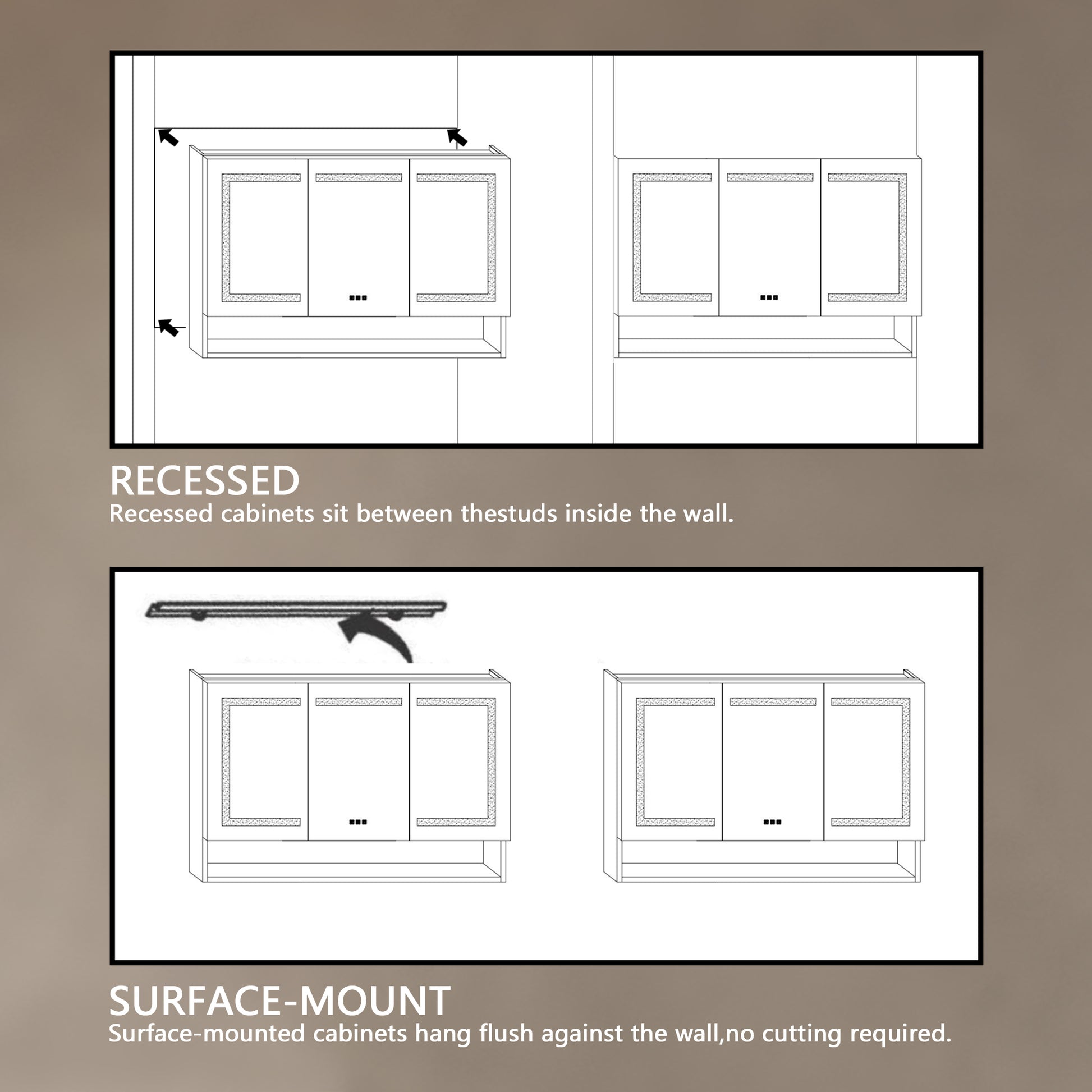 RECESSED
Recessed cabinets sit between thestuds inside the wall.

SURFACE-MOUNT
Surface-mounted cabinets hang flush against the wall,no cutting required.