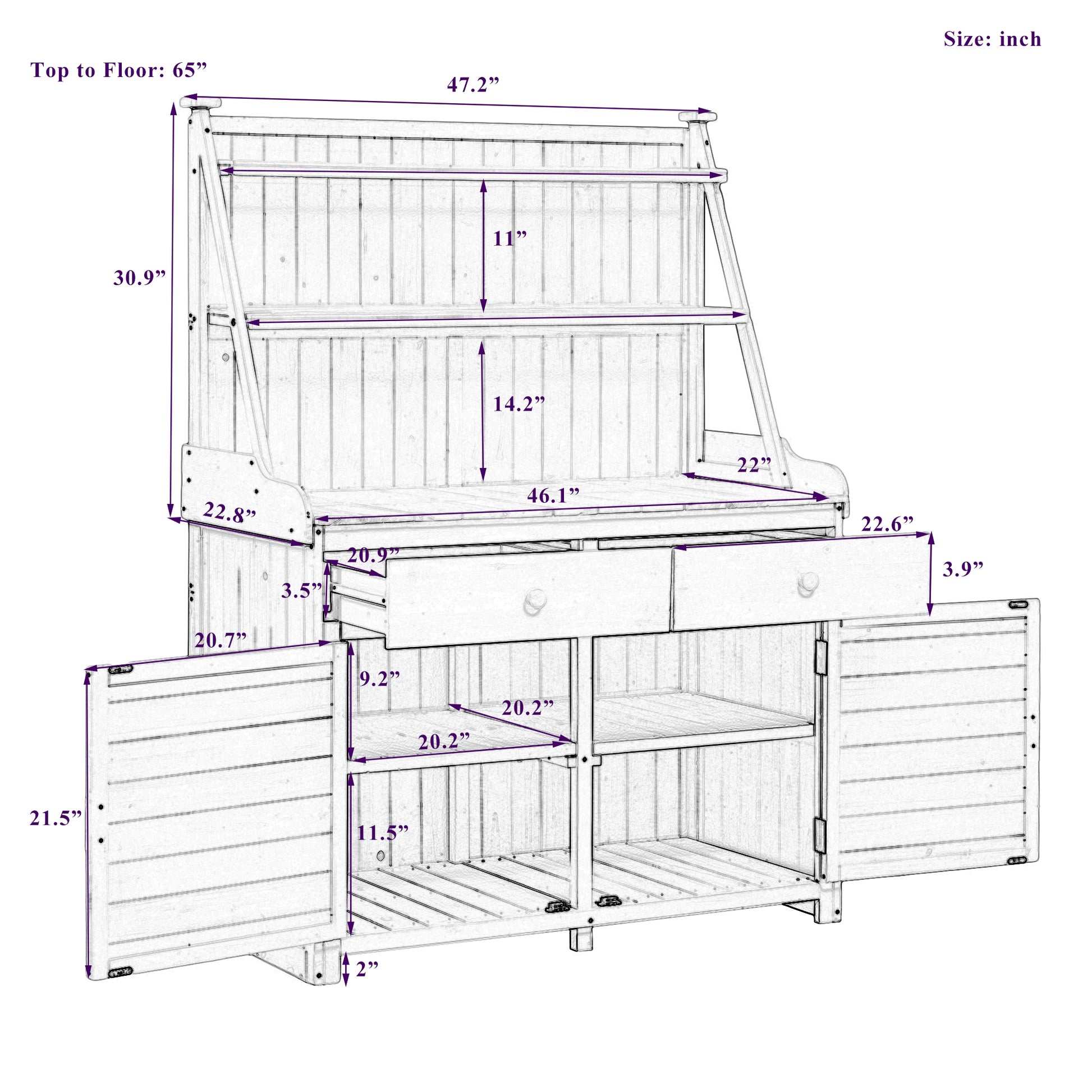 Size: inch

Top to Floor: 65”

47.2”

11”

30.9”

14.2”

22”

46.1”

22.8”

22.6”

20.9”

3.9”

3.5”

20.7”

9.2”

20.2”

20.2”

21.5”

11.5”

2”