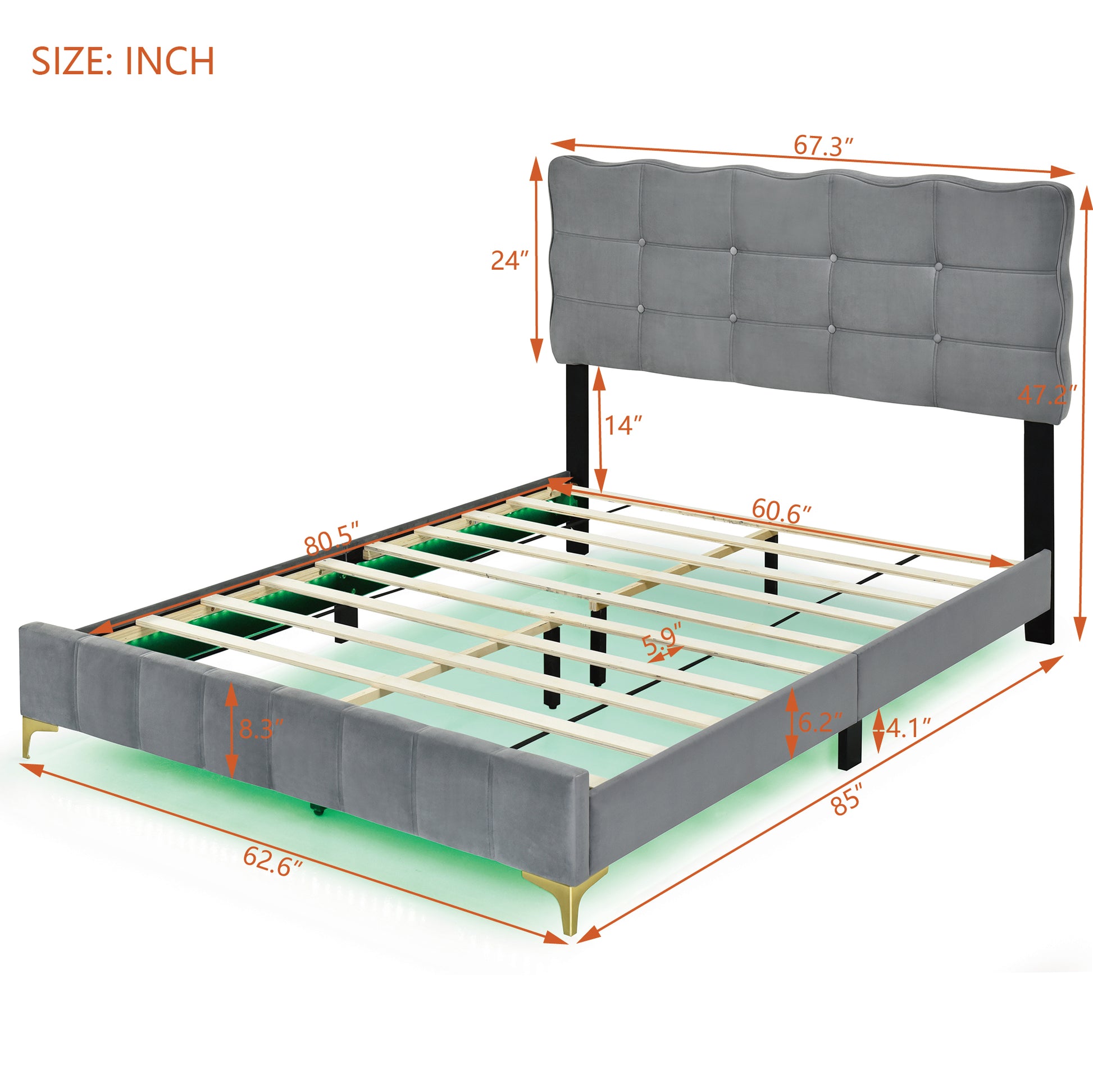 SIZE: INCH

67.3″

24″

47.2″

14″

60.6″

80.5″

5.9″

8.3″

6.2″

4.1″

85″

62.6″