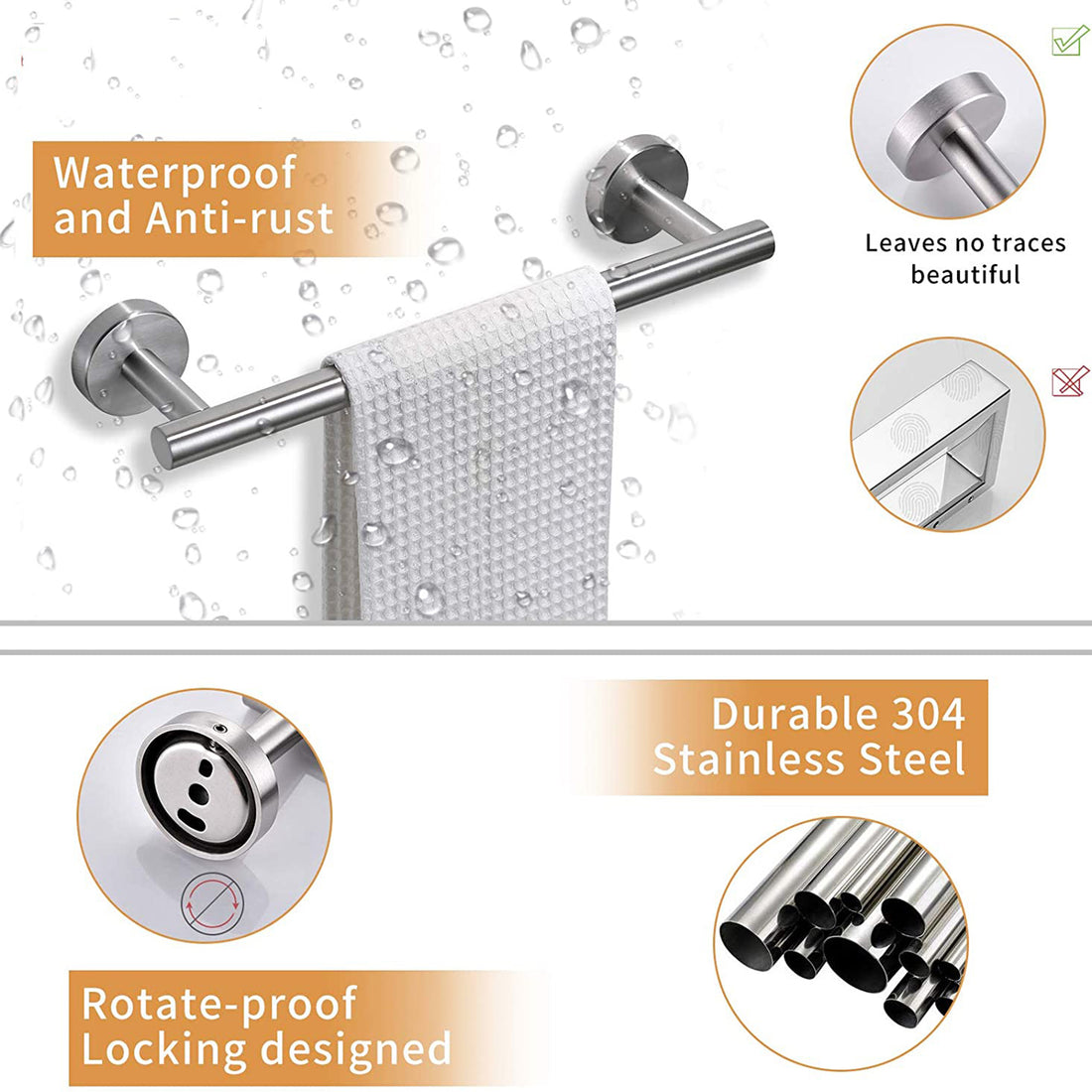 Waterproof
and Anti-rust

Leaves no traces
beautiful

Durable 304
Stainless Steel

Rotate-proof
Locking designed