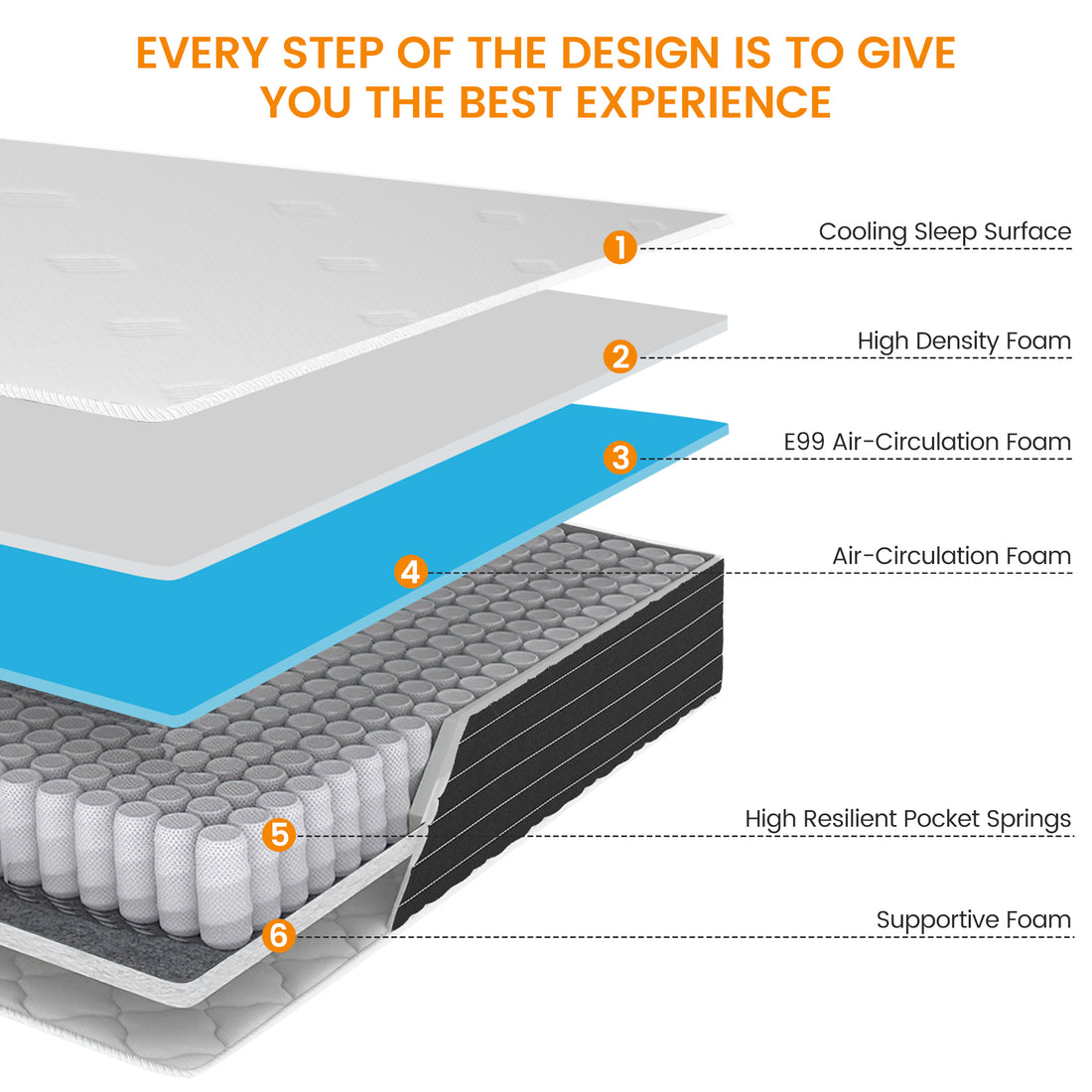 EVERY STEP OF THE DESIGN IS TO GIVE YOU THE BEST EXPERIENCE

1 Cooling Sleep Surface

2 High Density Foam

3 E99 Air-Circulation Foam

4 Air-Circulation Foam

5 High Resilient Pocket Springs

6 Supportive Foam