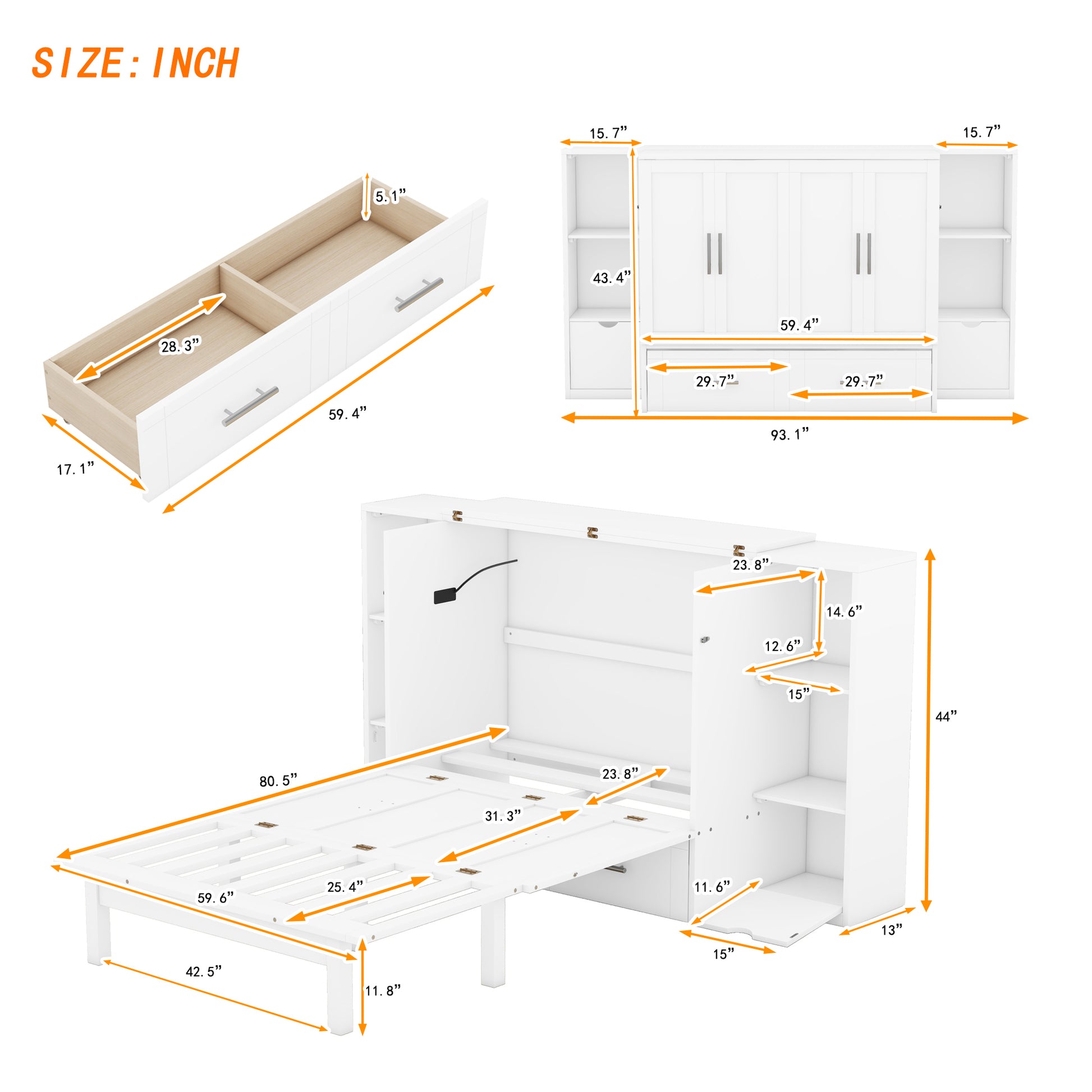 SIZE:INCH

5.1”

28.3”

59.4”

17.1”

15.7”

15.7”

43.4”

59.4”

29.7”

29.7”

93.1”

23.8”

14.6”

12.6”

15”

44”

80.5”

23.8”

31.3”

25.4”

59.6”

11.6”

13”

15”

42.5”

11.8”