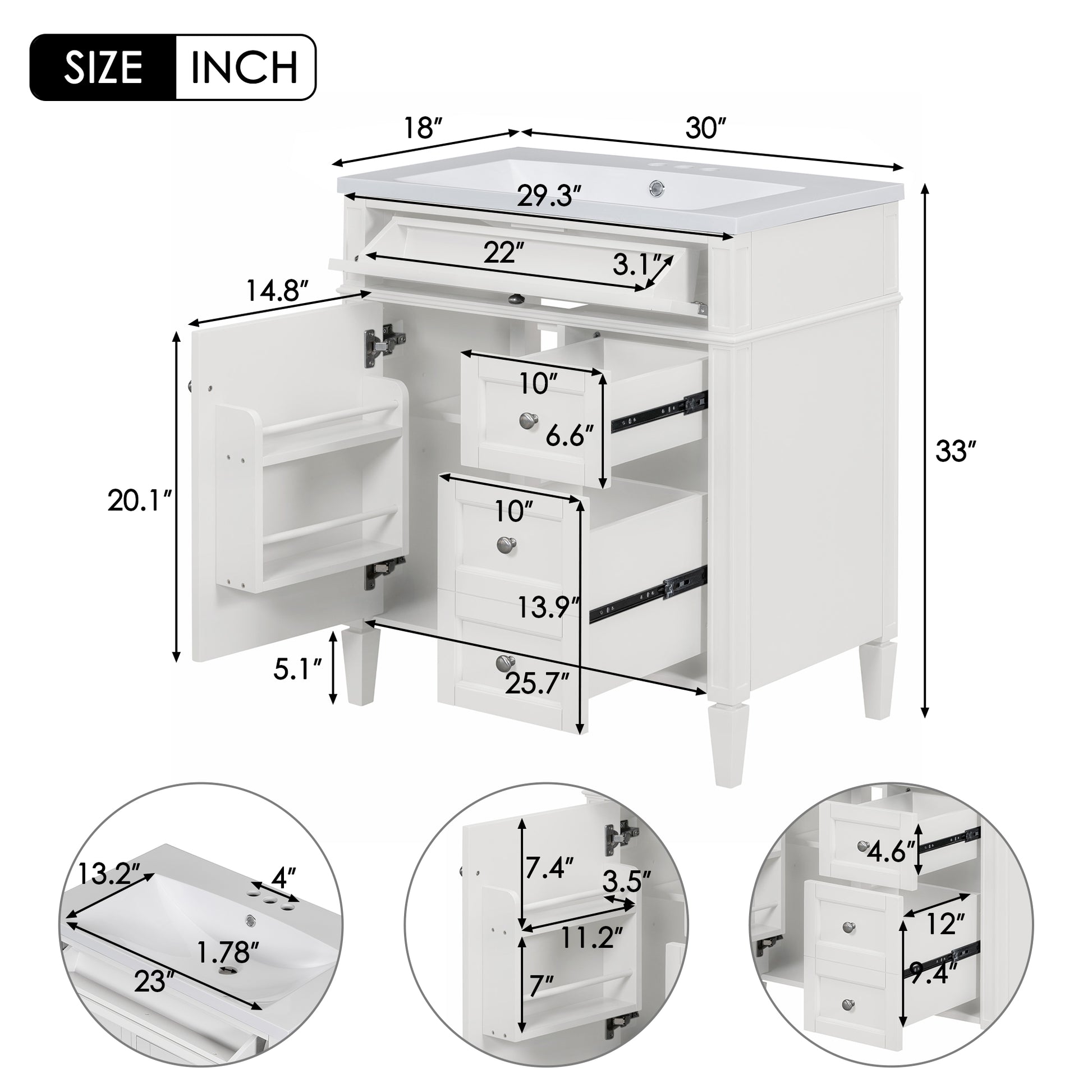 SIZE INCH

18″
30″
29.3″
22″
3.1″
14.8″
10″
6.6″
33″
20.1″
10″
13.9″
5.1″
25.7″

13.2″
4″
1.78″
23″

7.4″
3.5″
11.2″
7″

4.6″
12″
9.4″