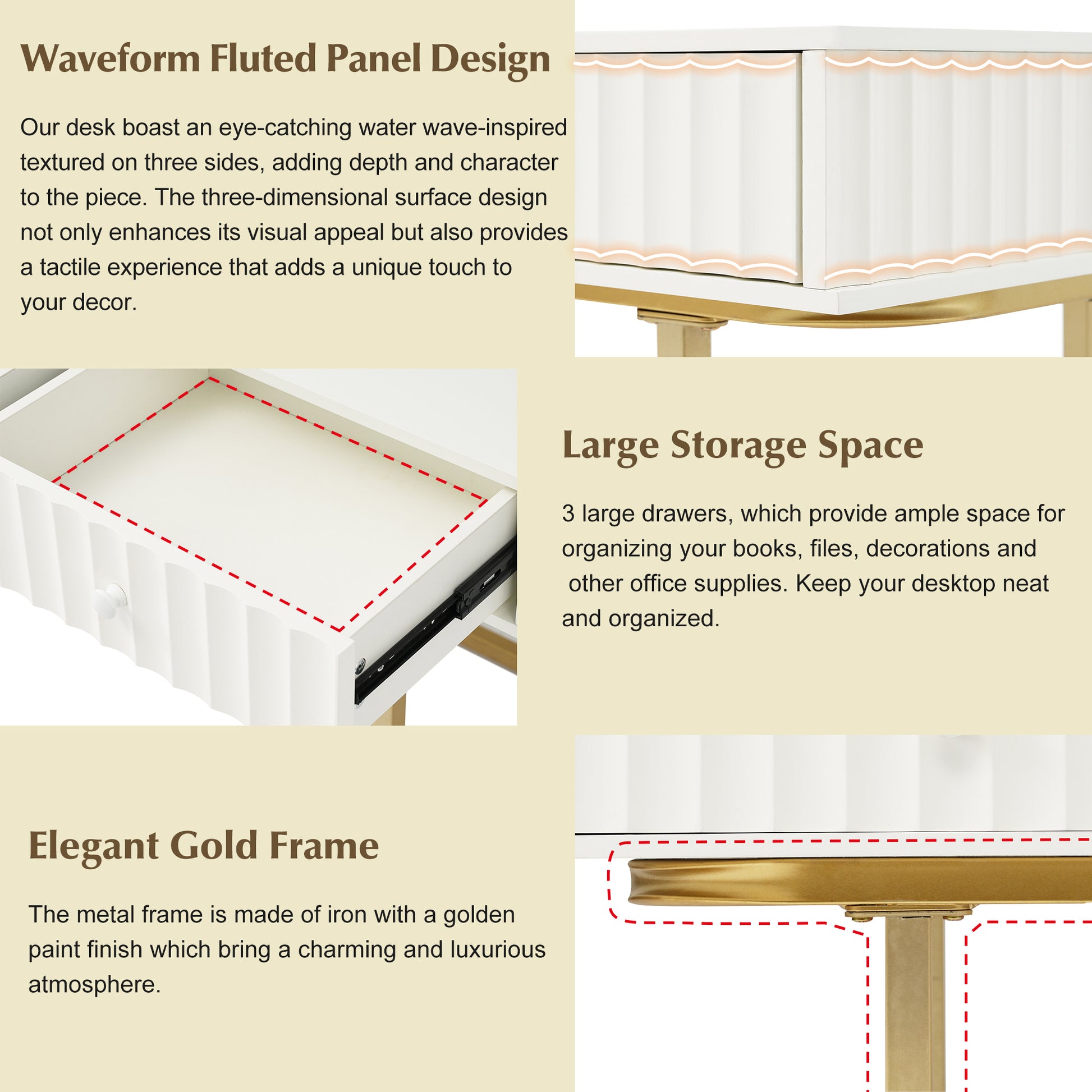 Waveform Fluted Panel Design

Our desk boast an eye-catching water wave-inspired textured on three sides, adding depth and character to the piece. The three-dimensional surface design not only enhances its visual appeal but also provides a tactile experience that adds a unique touch to your decor.

Large Storage Space

3 large drawers, which provide ample space for organizing your books, files, decorations and other office supplies. Keep your desktop neat and organized.

Elegant Gold Frame

The metal frame is made of iron with a golden paint finish which bring a charming and luxurious atmosphere.