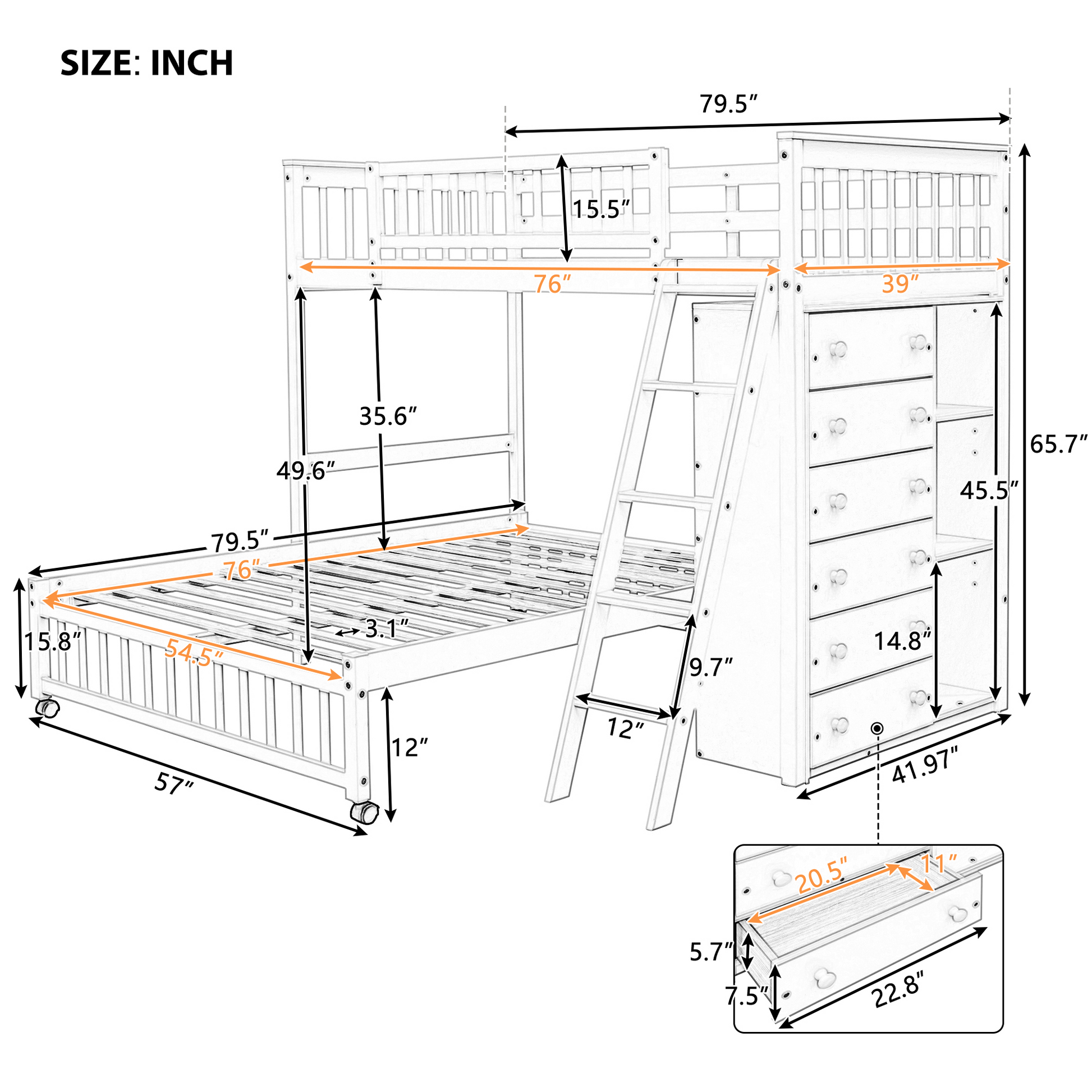 SIZE: INCH

79.5″
15.5″
76″
39″
35.6″
49.6″
65.7″
45.5″
79.5″
76″
15.8″
3.1″
54.5″
14.8″
9.7″
12″
12″
57″
41.97″
20.5″
11″
5.7″
7.5″
22.8″