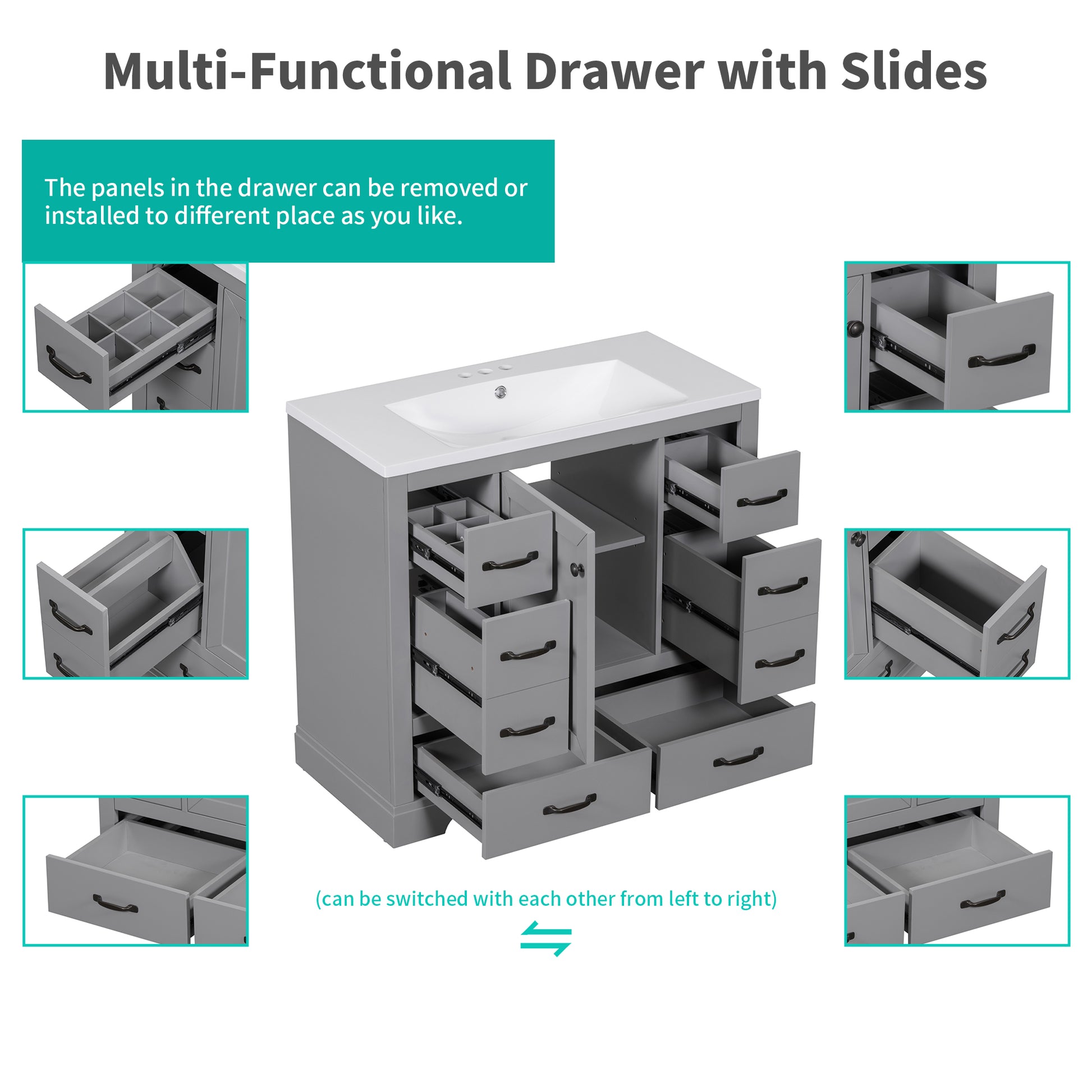 Multi-Functional Drawer with Slides

The panels in the drawer can be removed or installed to different place as you like.

(can be switched with each other from left to right)