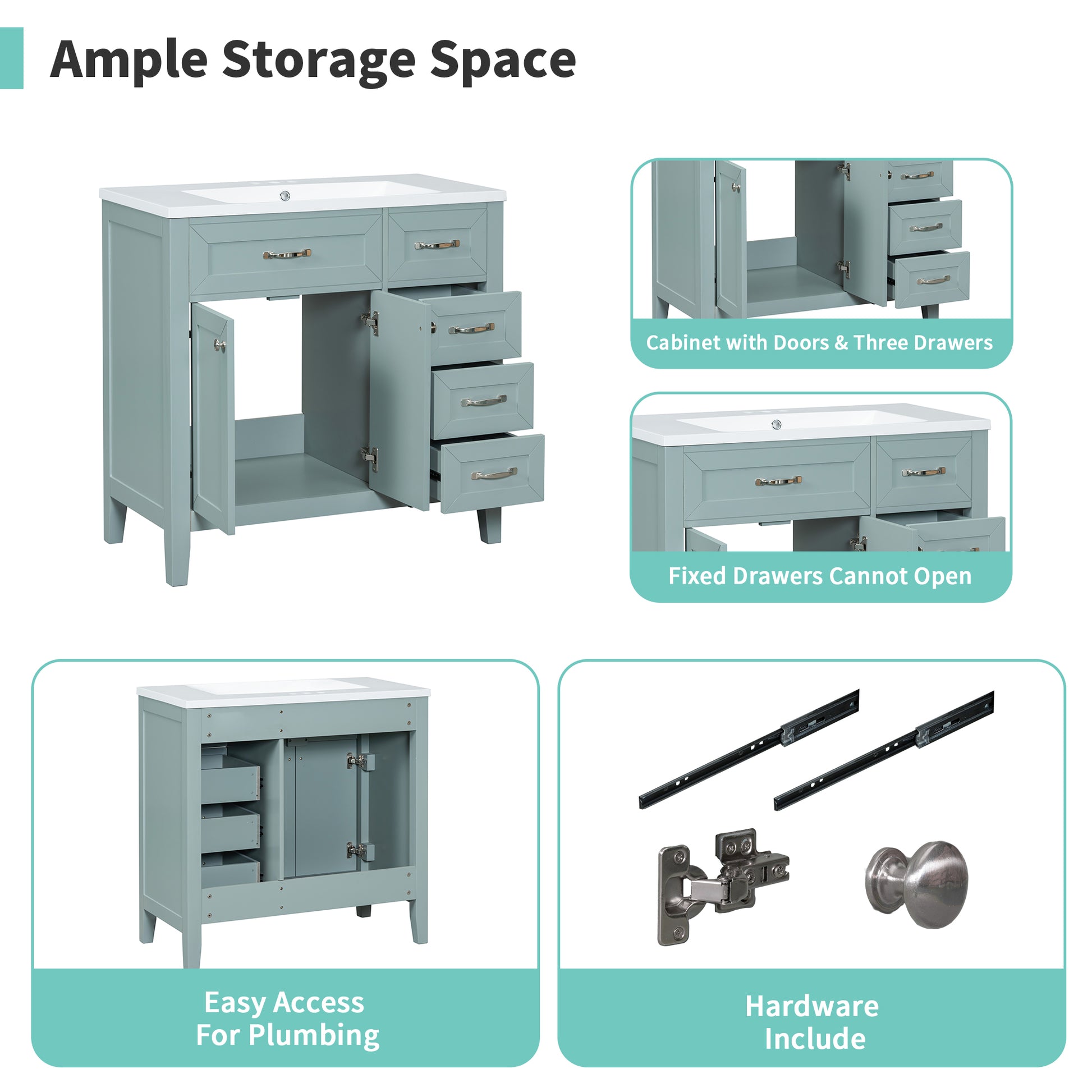 Ample Storage Space

Cabinet with Doors & Three Drawers

Fixed Drawers Cannot Open

Easy Access
For Plumbing

Hardware
Include