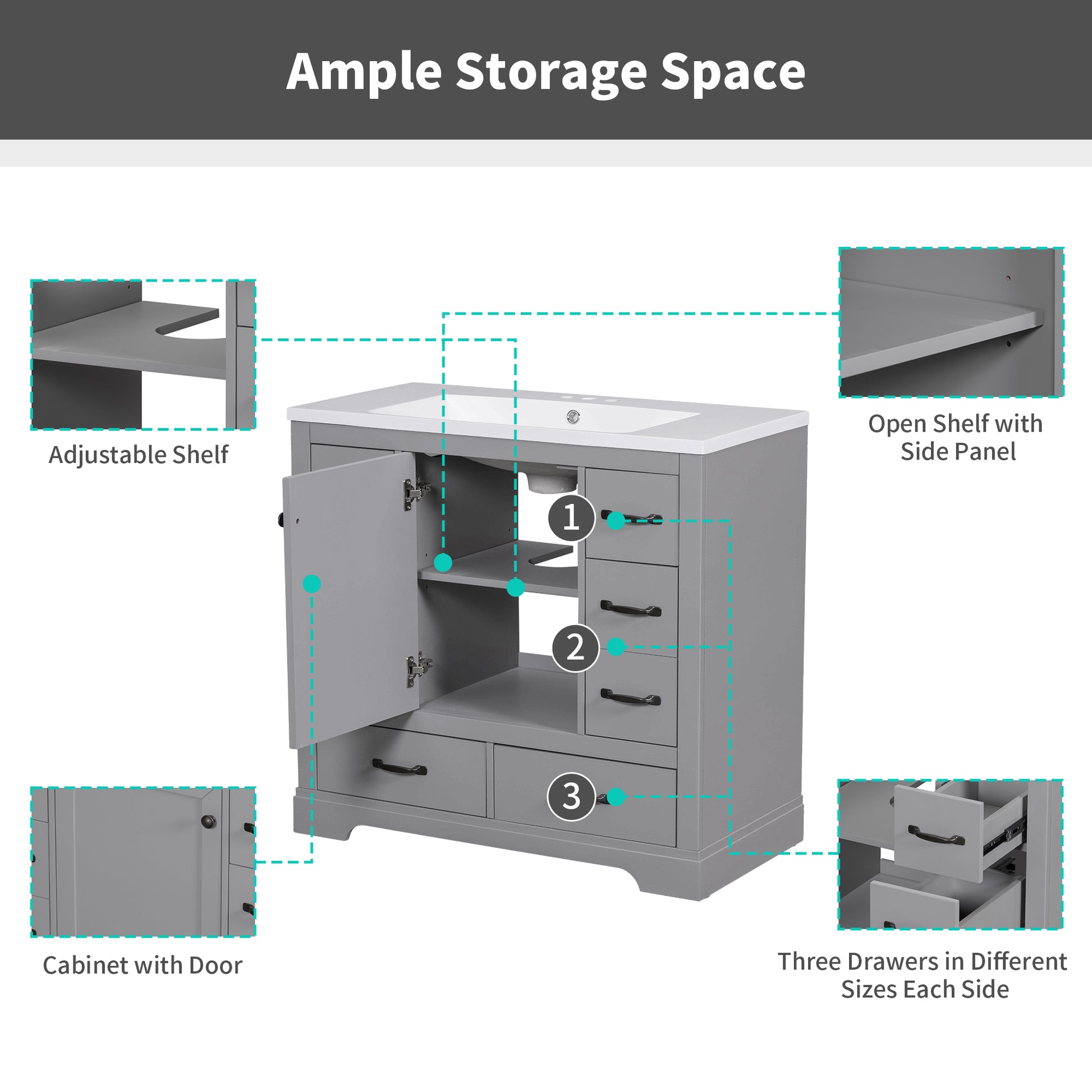 Ample Storage Space

Adjustable Shelf

Open Shelf with Side Panel

1

2

3

Cabinet with Door

Three Drawers in Different Sizes Each Side