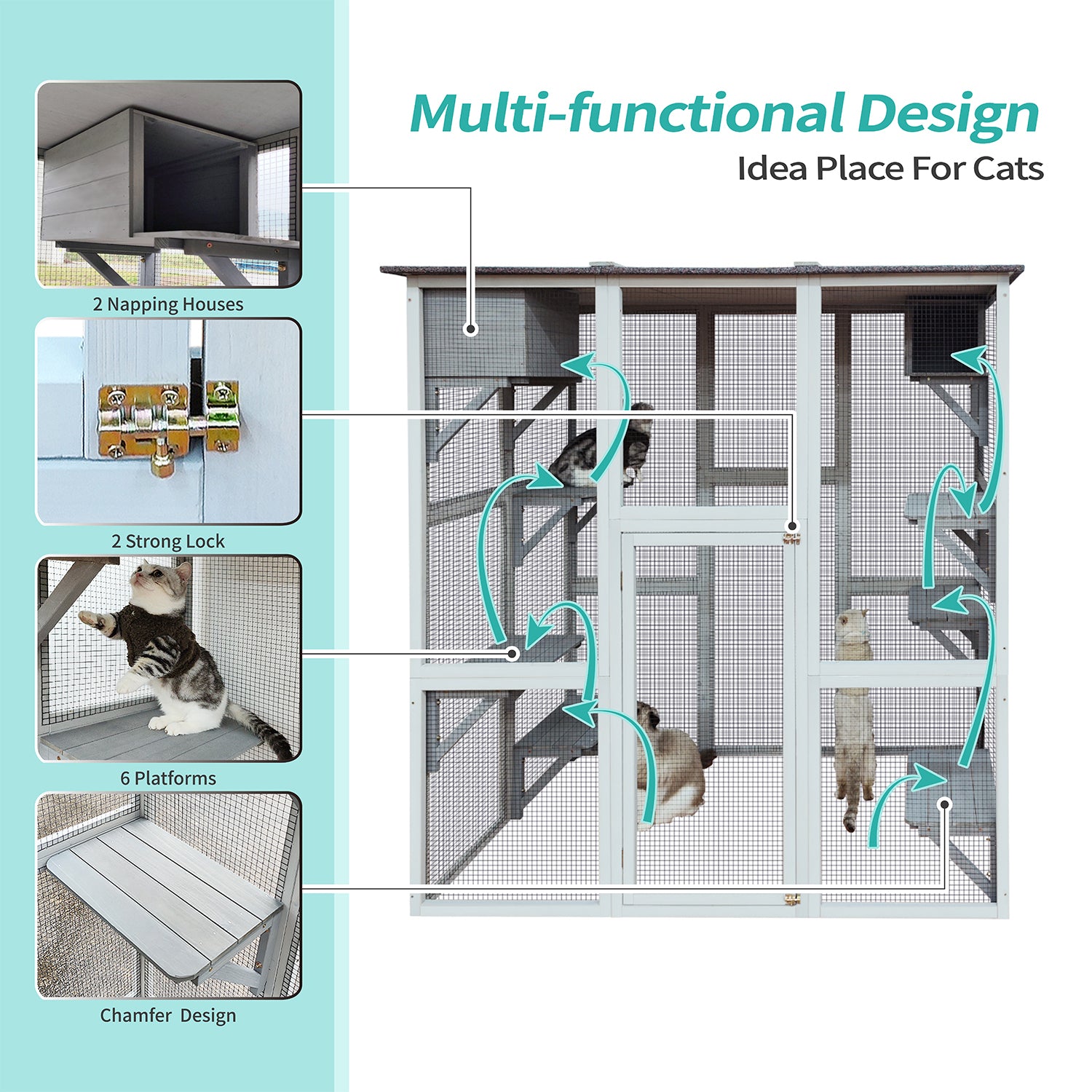 Multi-functional Design
Idea Place For Cats

2 Napping Houses

2 Strong Lock

6 Platforms

Chamfer Design