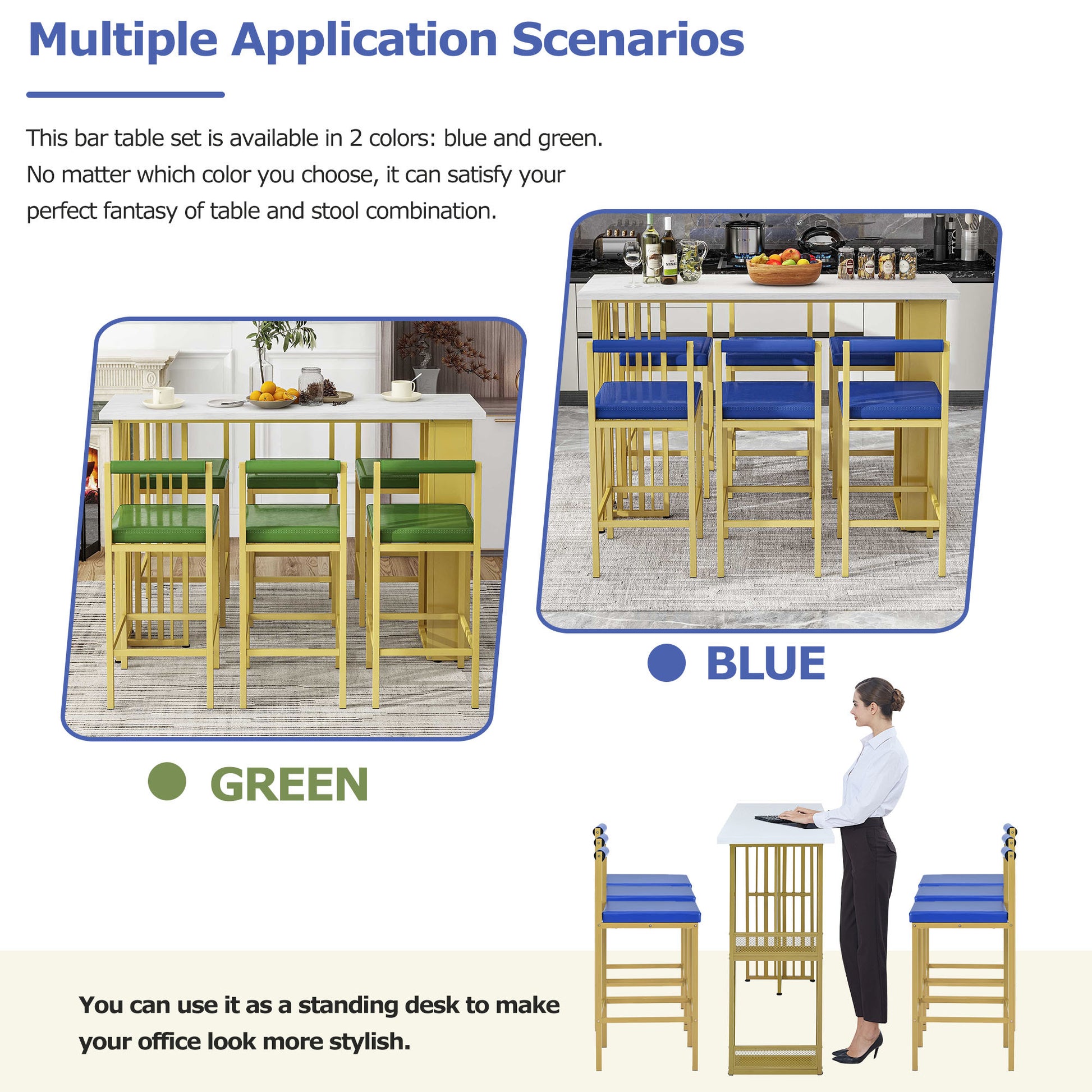 Multiple Application Scenarios

This bar table set is available in 2 colors: blue and green. No matter which color you choose, it can satisfy your perfect fantasy of table and stool combination.

BLUE

GREEN

You can use it as a standing desk to make your office look more stylish.