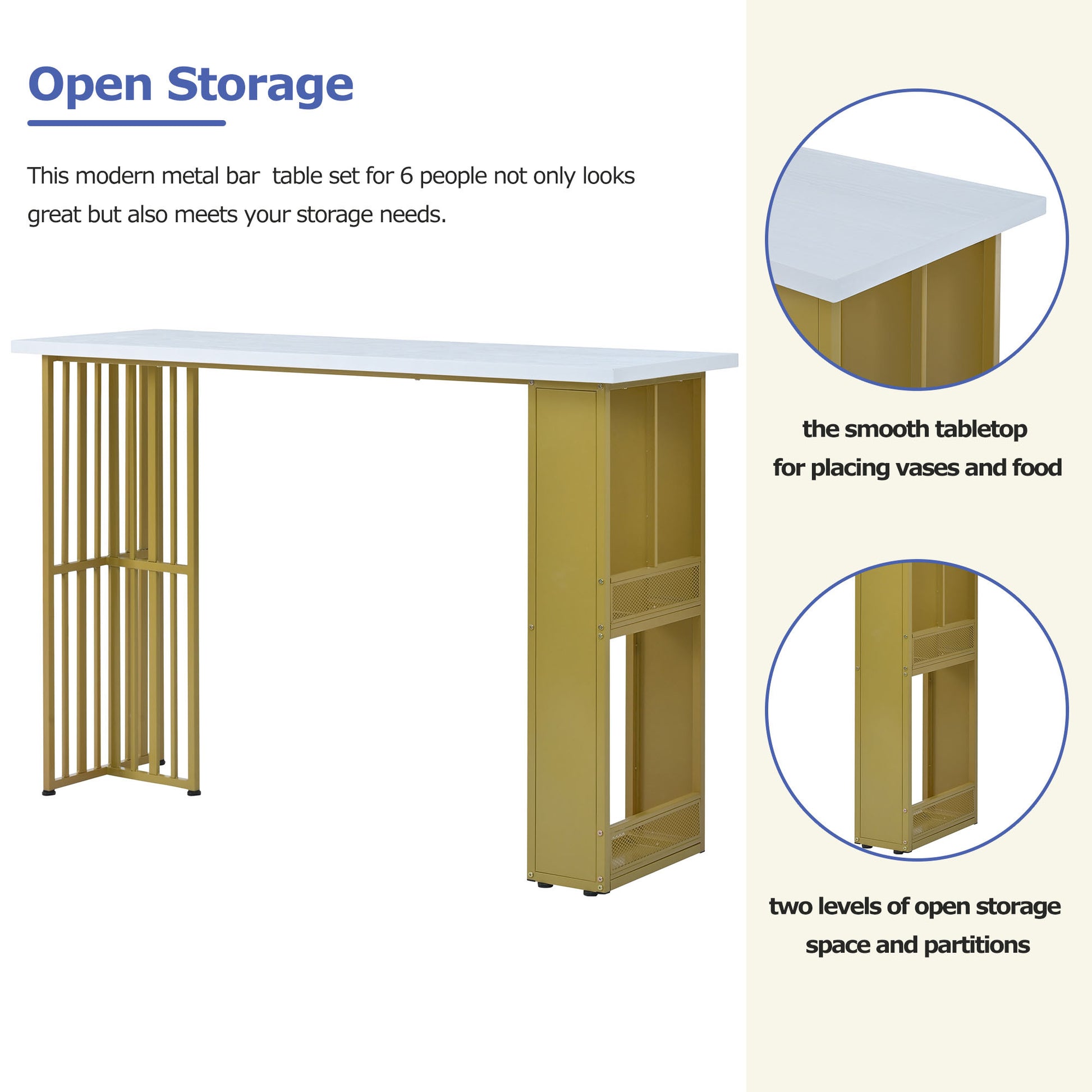 Open Storage

This modern metal bar  table set for 6 people not only looks great but also meets your storage needs.

the smooth tabletop
for placing vases and food

two levels of open storage
space and partitions