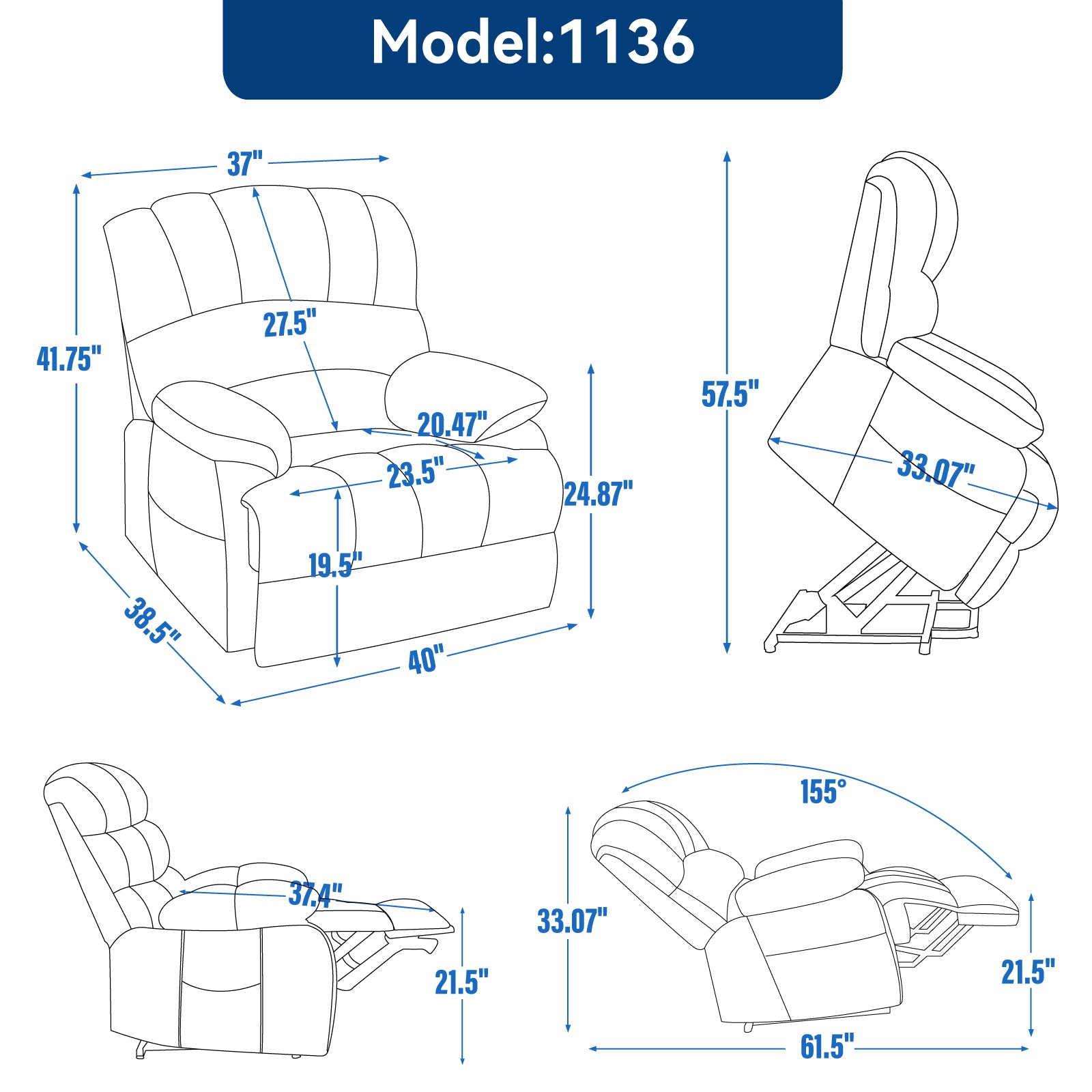 Model:1136

37"
41.75"
27.5"
20.47"
23.5"
24.87"
19.5"
38.5"
40"

57.5"
33.07"

37.4"
21.5"

155°
33.07"
21.5"
61.5"