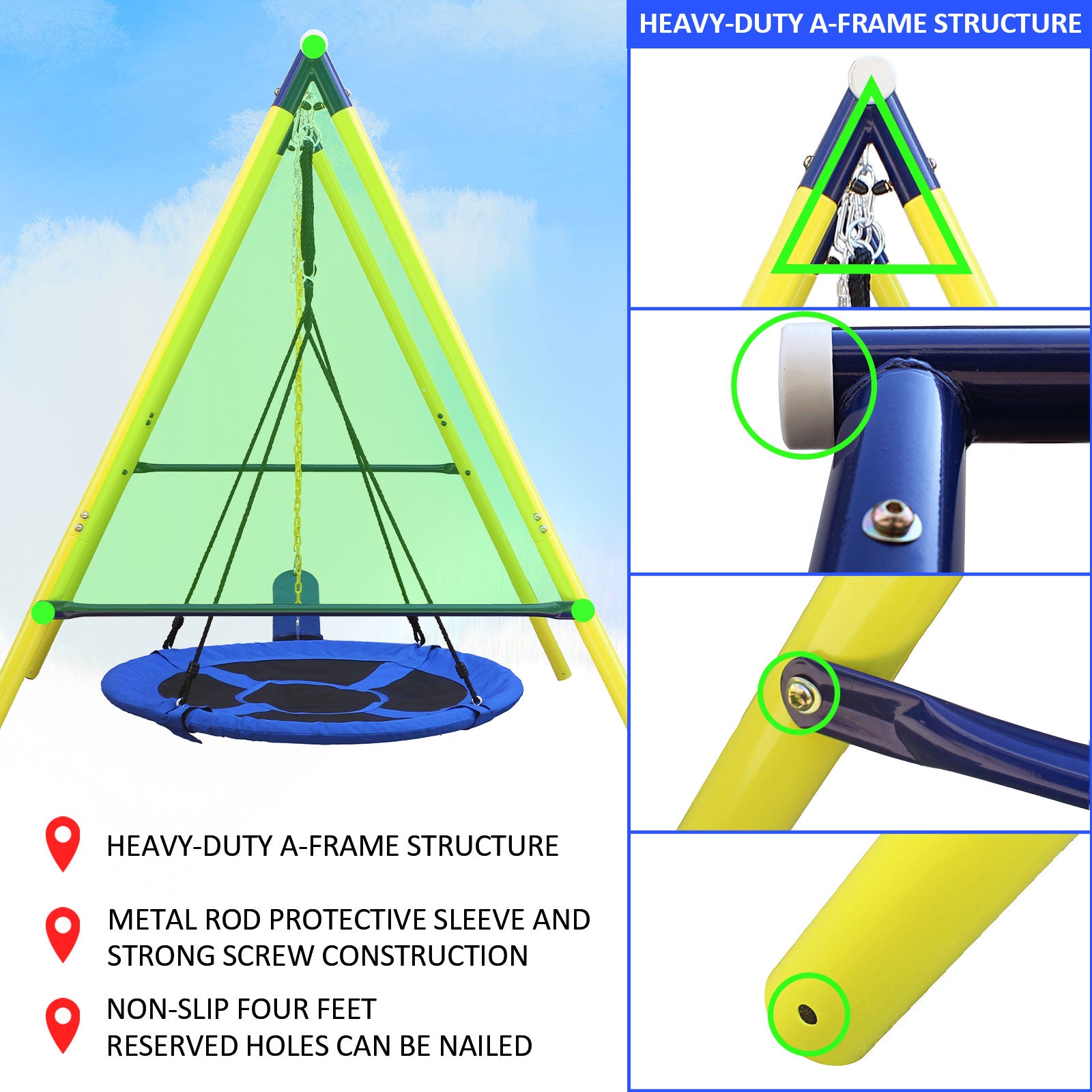 HEAVY-DUTY A-FRAME STRUCTURE

HEAVY-DUTY A-FRAME STRUCTURE

METAL ROD PROTECTIVE SLEEVE AND STRONG SCREW CONSTRUCTION

NON-SLIP FOUR FEET
RESERVED HOLES CAN BE NAILED