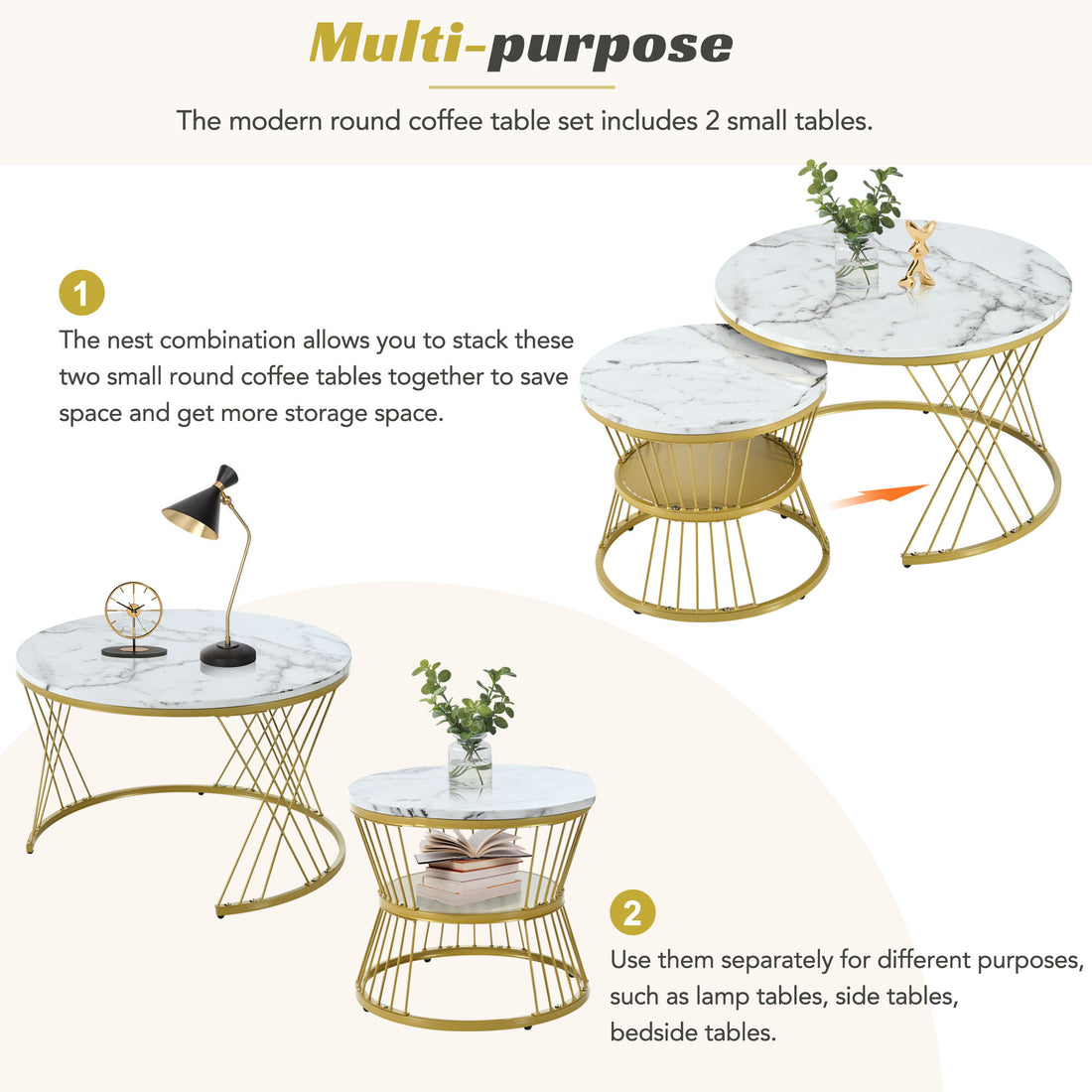 Multi-purpose

The modern round coffee table set includes 2 small tables.

1

The nest combination allows you to stack these two small round coffee tables together to save space and get more storage space.

2

Use them separately for different purposes, such as lamp tables, side tables, bedside tables.