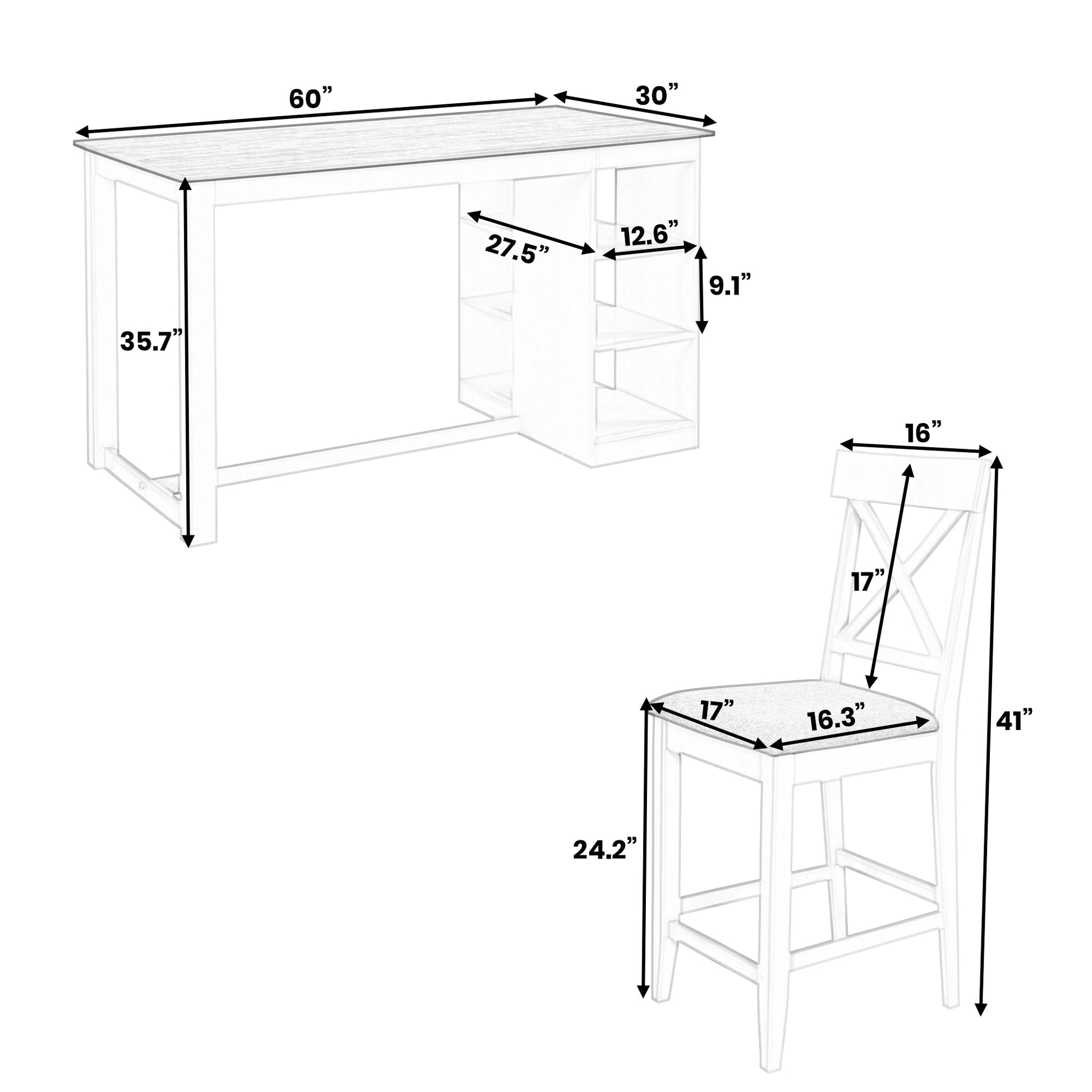 60”
30”
27.5”
12.6”
9.1”
35.7”
16”
17”
17”
16.3”
41”
24.2”