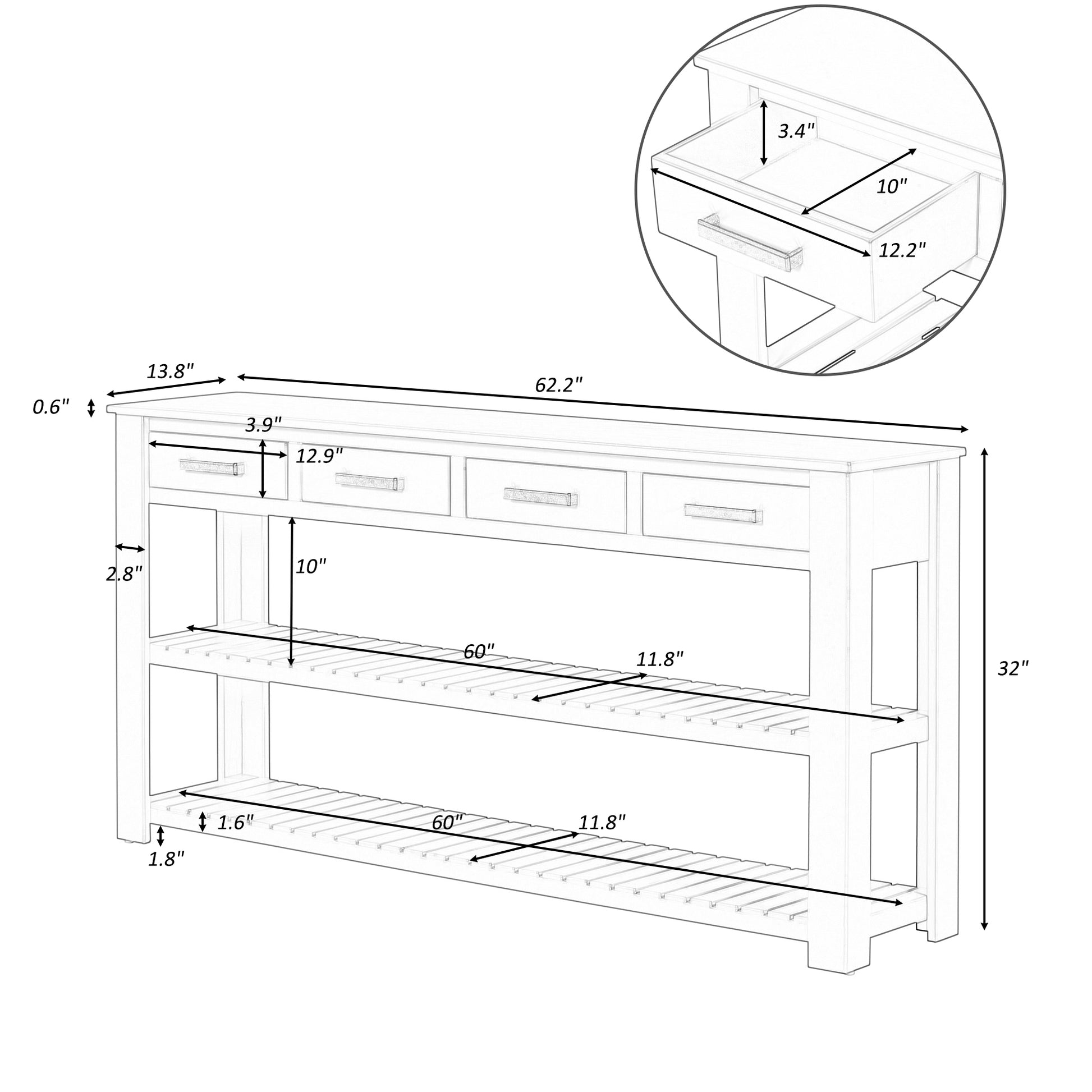 3.4"

10"

12.2"

13.8"

62.2"

0.6"

3.9"

12.9"

2.8"

10"

60"

11.8"

32"

1.6"

60"

11.8"

1.8"