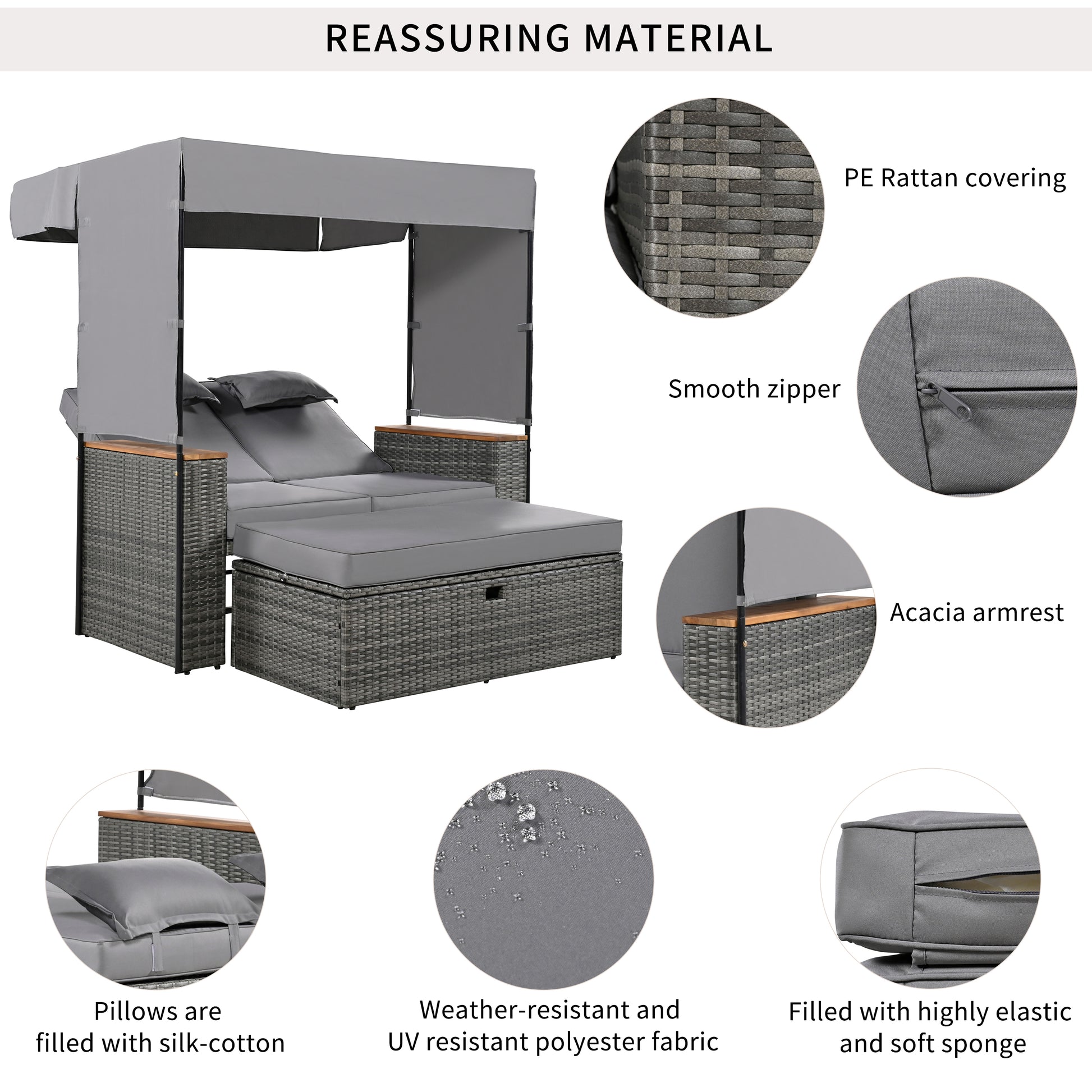 REASSURING MATERIAL

PE Rattan covering

Smooth zipper

Acacia armrest

Pillows are filled with silk-cotton

Weather-resistant and UV resistant polyester fabric

Filled with highly elastic and soft sponge