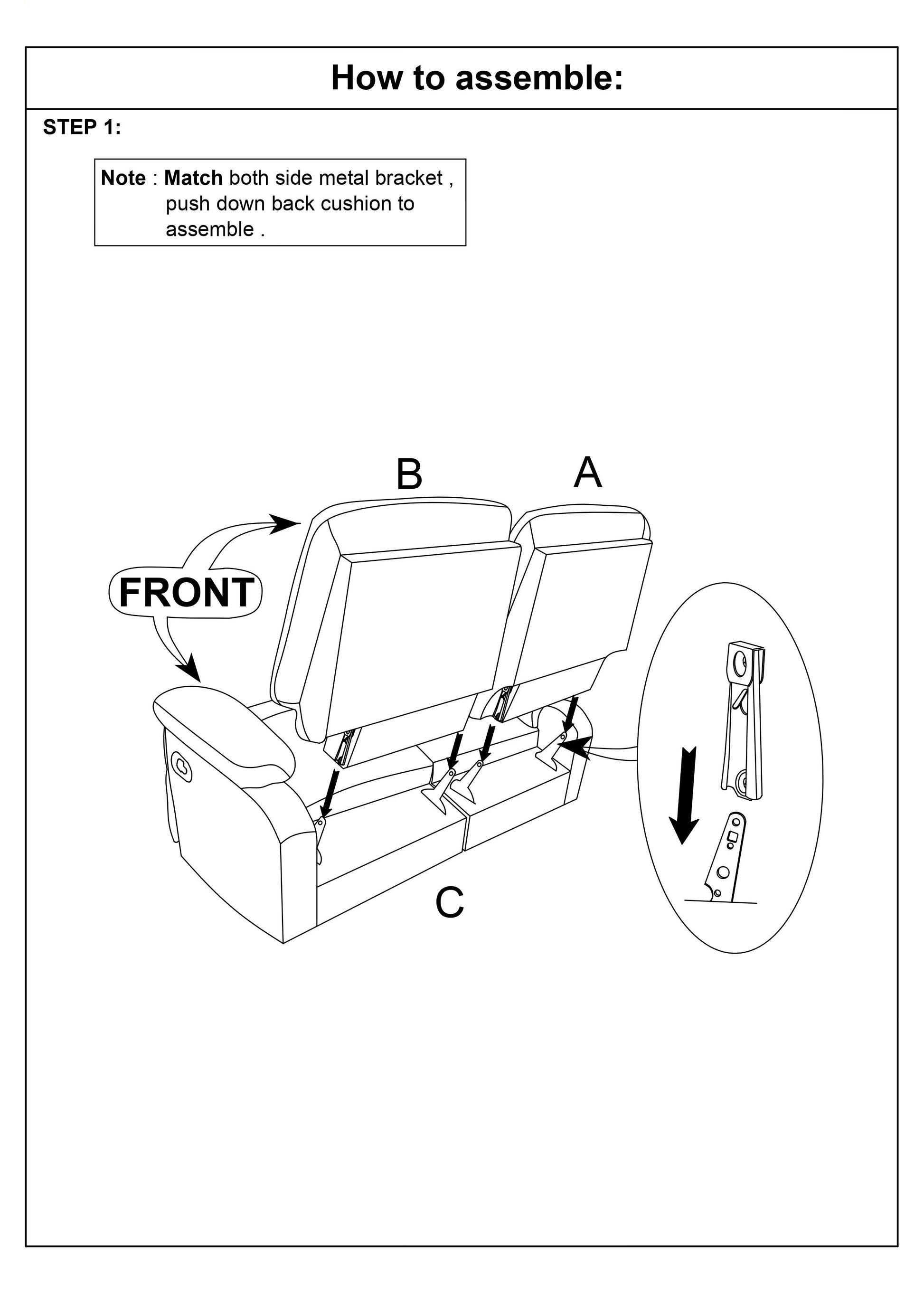 How to assemble:

STEP 1:

Note : Match both side metal bracket , push down back cushion to assemble .

B

A

FRONT

C