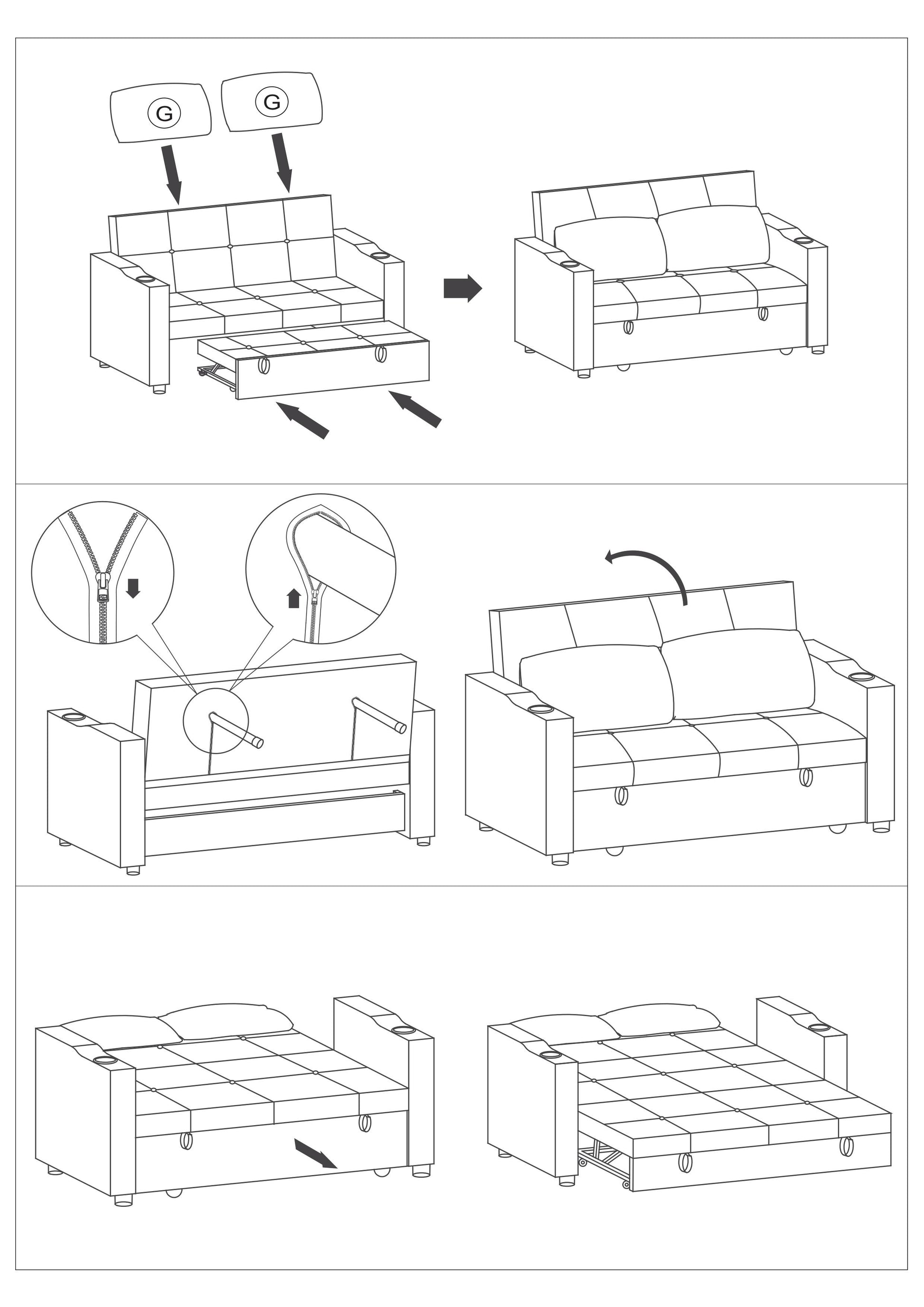 G
G