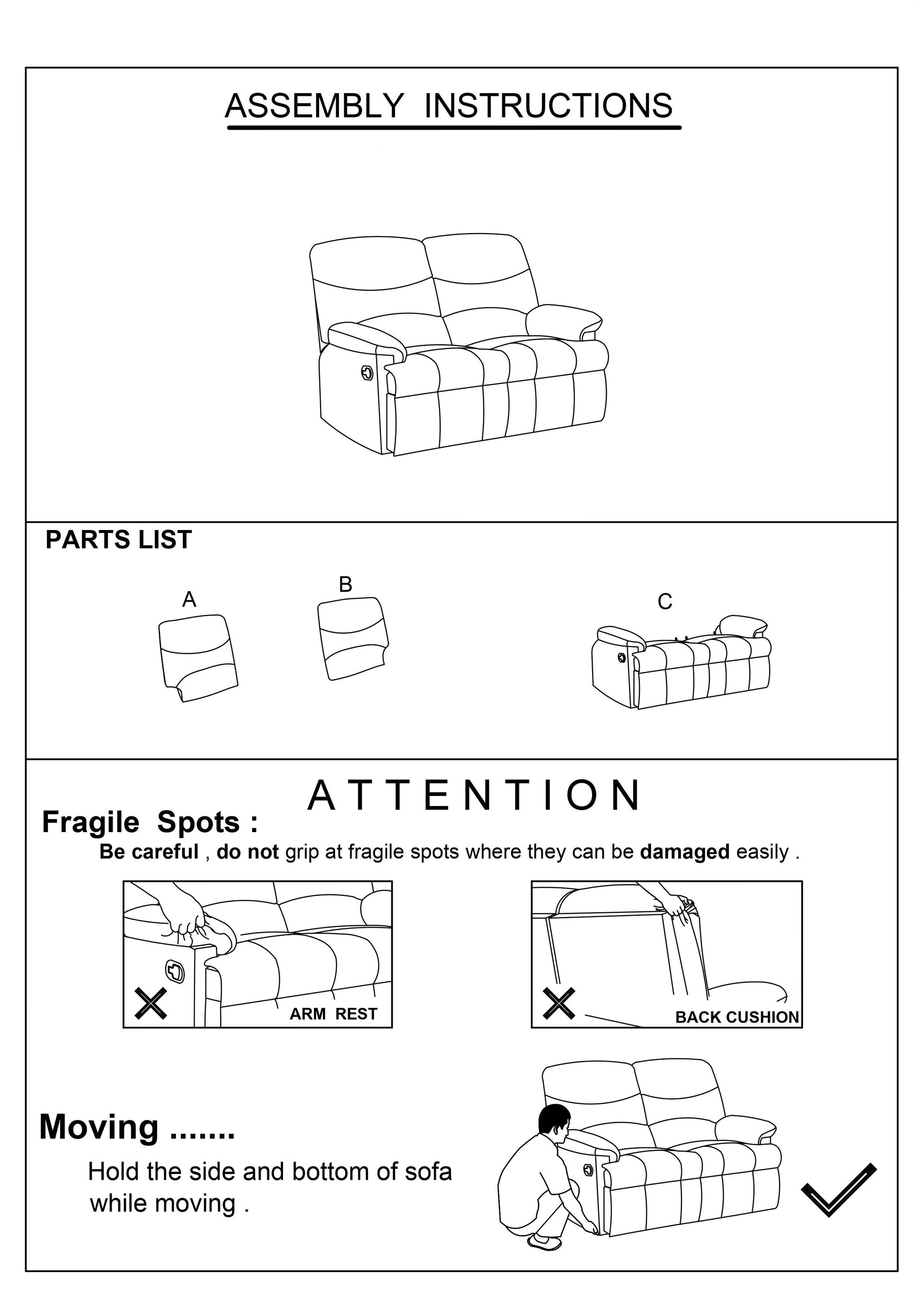 ASSEMBLY INSTRUCTIONS

PARTS LIST

A

B

C

ATTENTION

Fragile Spots :

Be careful , do not grip at fragile spots where they can be damaged easily .

ARM REST

BACK CUSHION

Moving .......

Hold the side and bottom of sofa while moving .