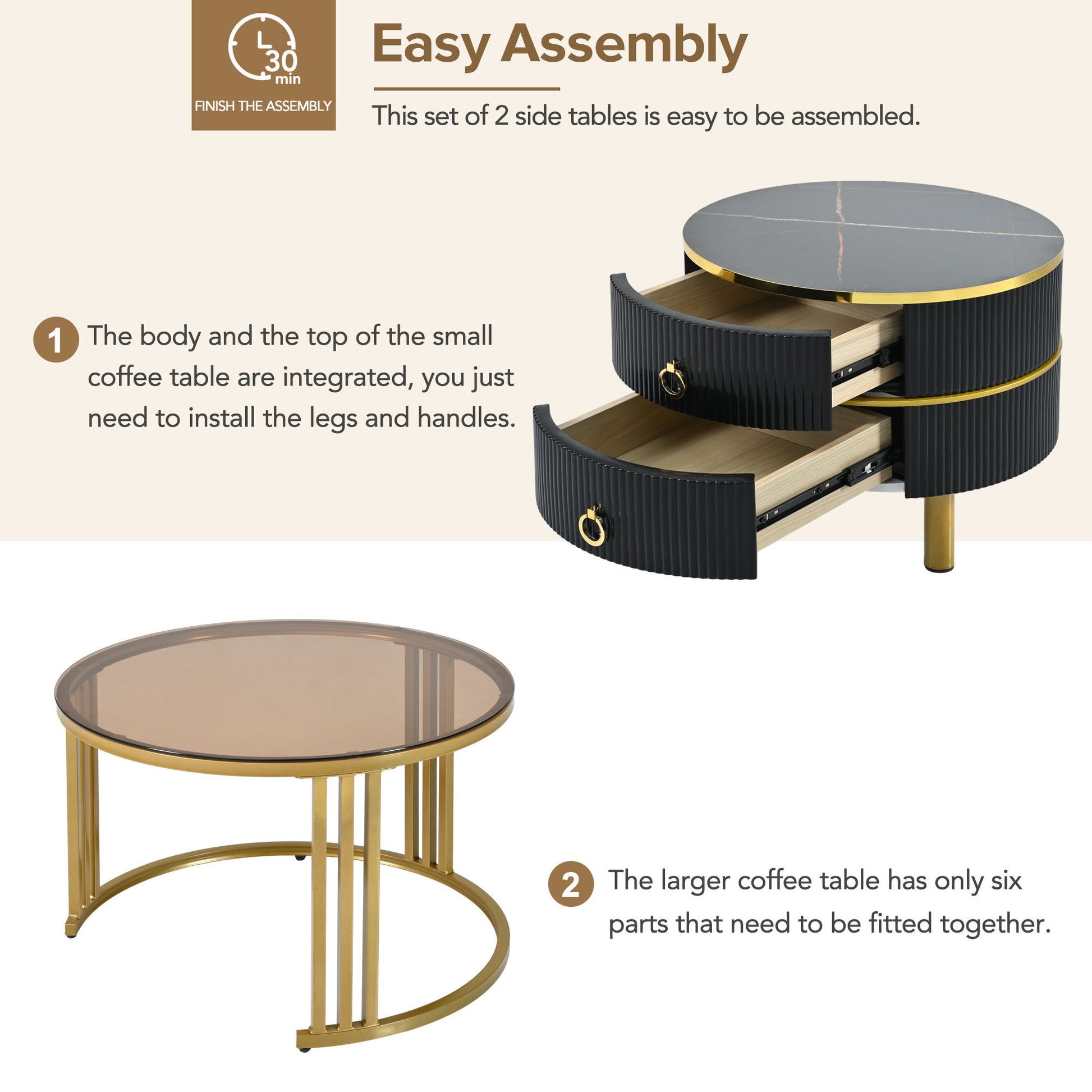 30 min

FINISH THE ASSEMBLY

Easy Assembly

This set of 2 side tables is easy to be assembled.

1 The body and the top of the small coffee table are integrated, you just need to install the legs and handles.

2 The larger coffee table has only six parts that need to be fitted together.