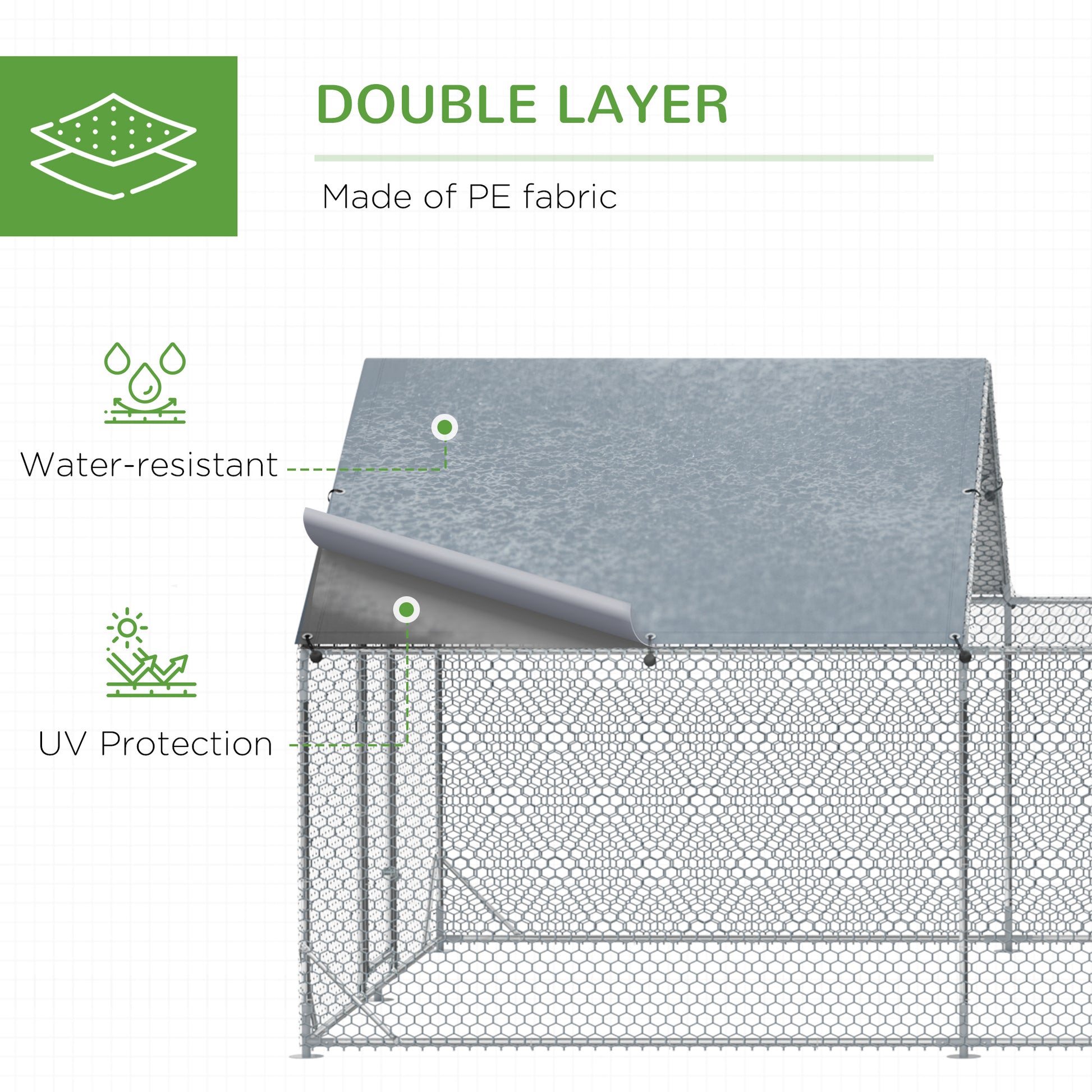 DOUBLE LAYER

Made of PE fabric

Water-resistant

UV Protection