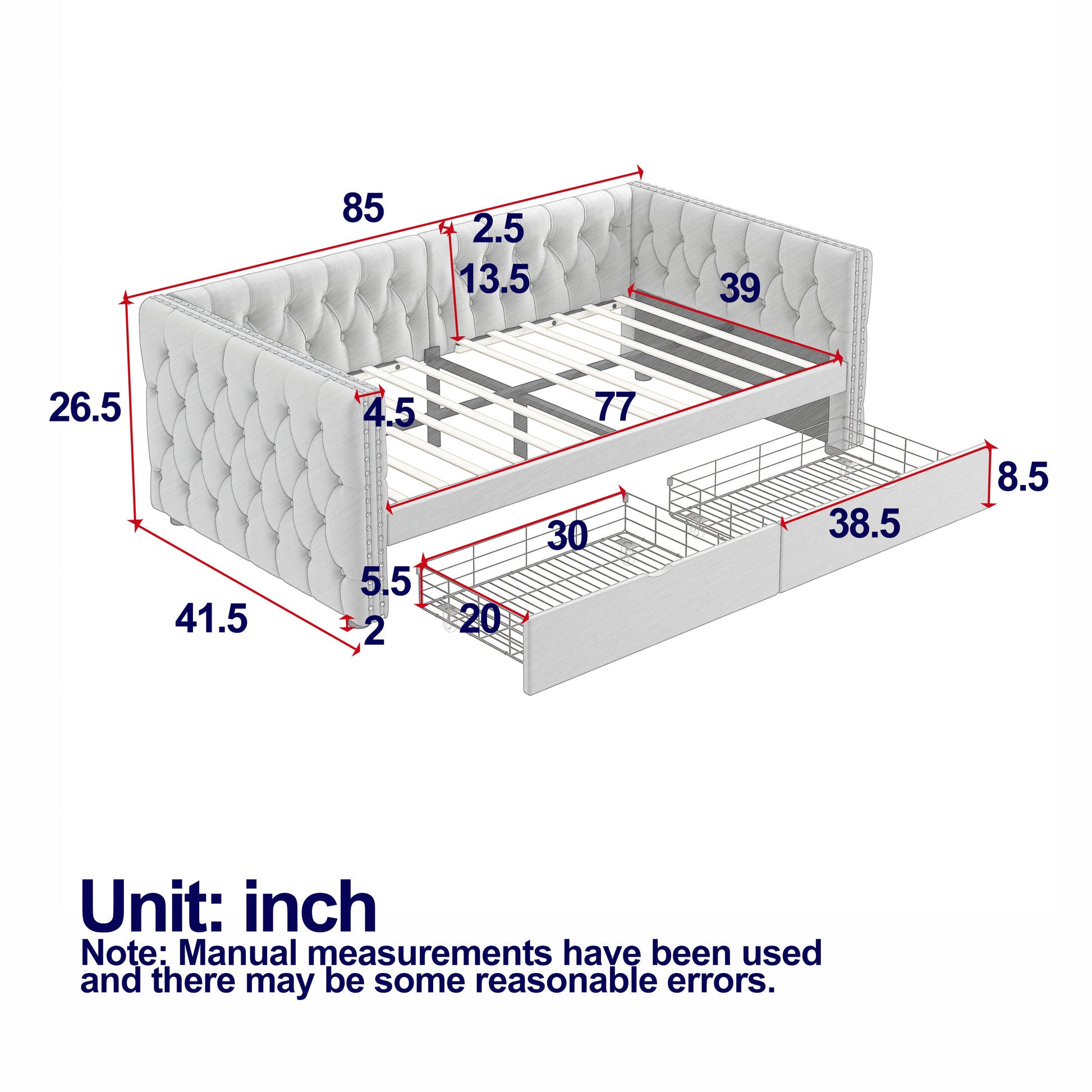 85

2.5

13.5

39

26.5

4.5

77

8.5

30

38.5

5.5

20

41.5

2

Unit: inch

Note: Manual measurements have been used and there may be some reasonable errors.