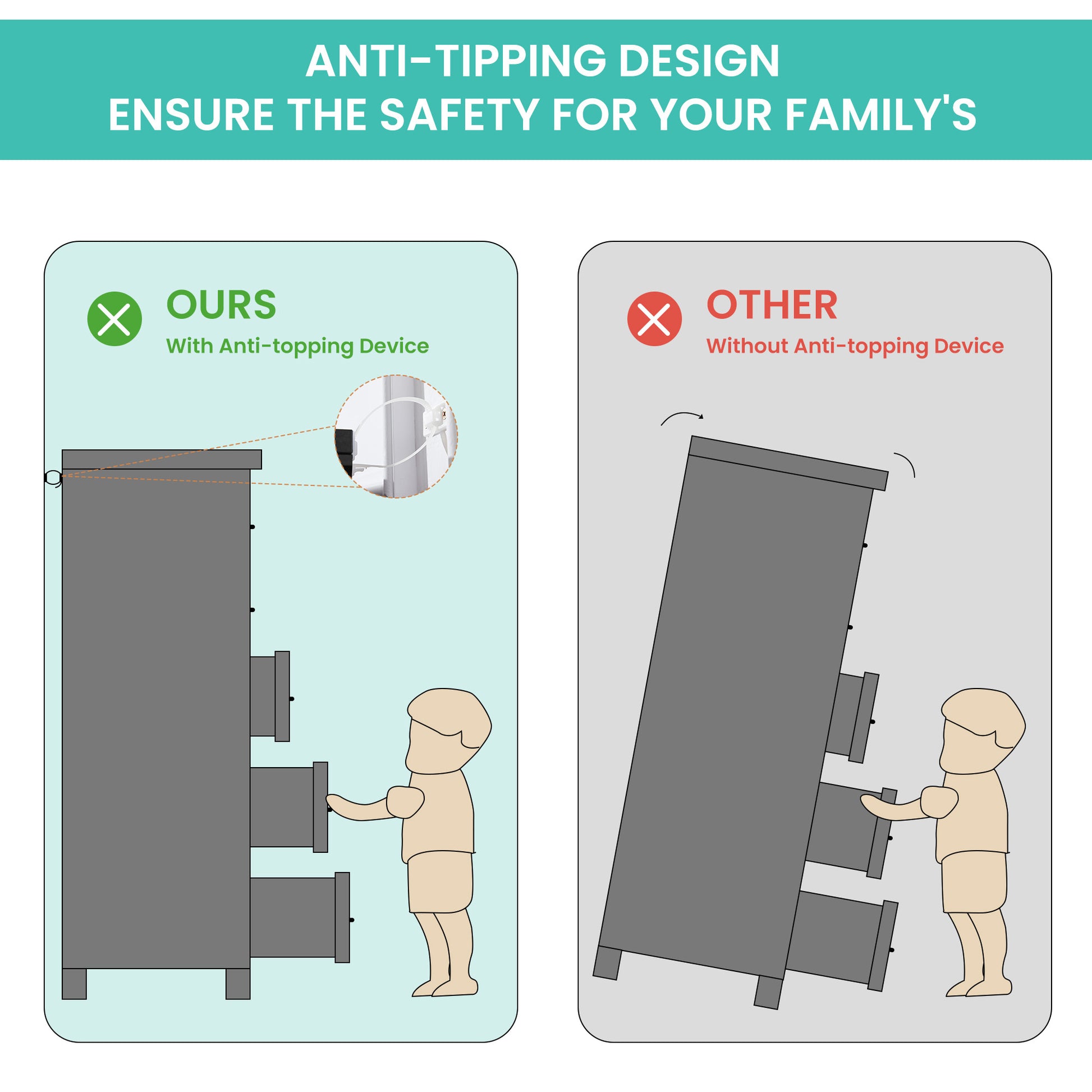 ANTI-TIPPING DESIGN
ENSURE THE SAFETY FOR YOUR FAMILY'S

OURS
With Anti-topping Device

OTHER
Without Anti-topping Device