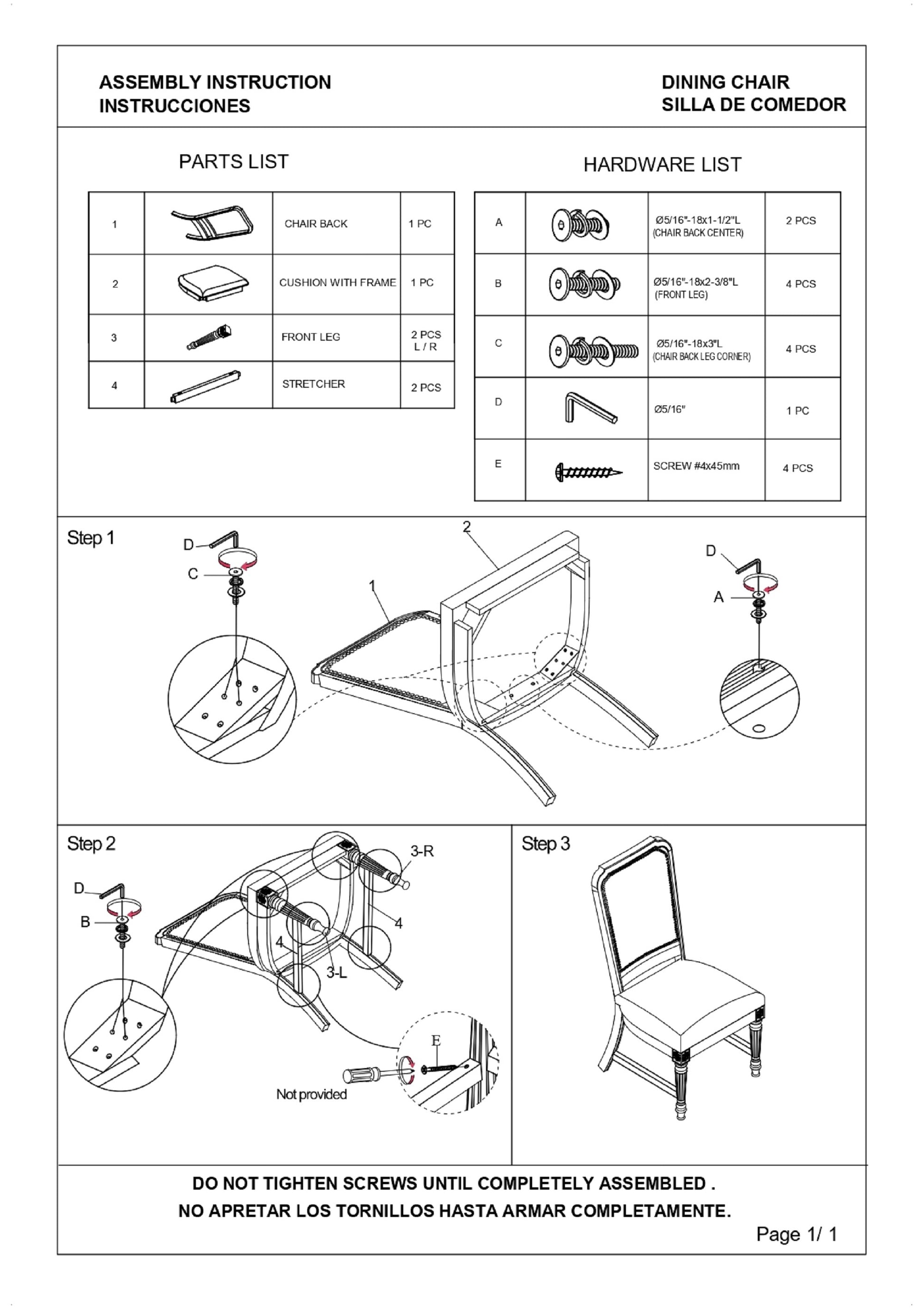 ASSEMBLY INSTRUCTION
INSTRUCCIONES

DINING CHAIR
SILLA DE COMEDOR

PARTS LIST

| 1 | | CHAIR BACK | 1 PC |
|---|---|---|---|
| 2 | | CUSHION WITH FRAME | 1 PC |
| 3 | | FRONT LEG | 2 PCS L / R |
| 4 | | STRETCHER | 2 PCS |

HARDWARE LIST

| A | | Ø5/16"-18x1-1/2"L (CHAIR BACK CENTER) | 2 PCS |
|---|---|---|---|
| B | | Ø5/16"-18x2-3/8"L (FRONT LEG) | 4 PCS |
| C | | Ø5/16"-18x3"L (CHAIR BACK LEG CORNER) | 4 PCS |
| D | | Ø5/16" | 1 PC |
| E | | SCREW #4x45mm | 4 PCS |

Step 1
D
C
1
2
D
A

Step 2
D
B
3-R
4
4
3-L
E
Not provided

Step 3

DO NOT TIGHTEN SCREWS UNTIL COMPLETELY ASSEMBLED .
NO APRETAR LOS TORNILLOS HASTA ARMAR COMPLETAMENTE.

Page 1/ 1