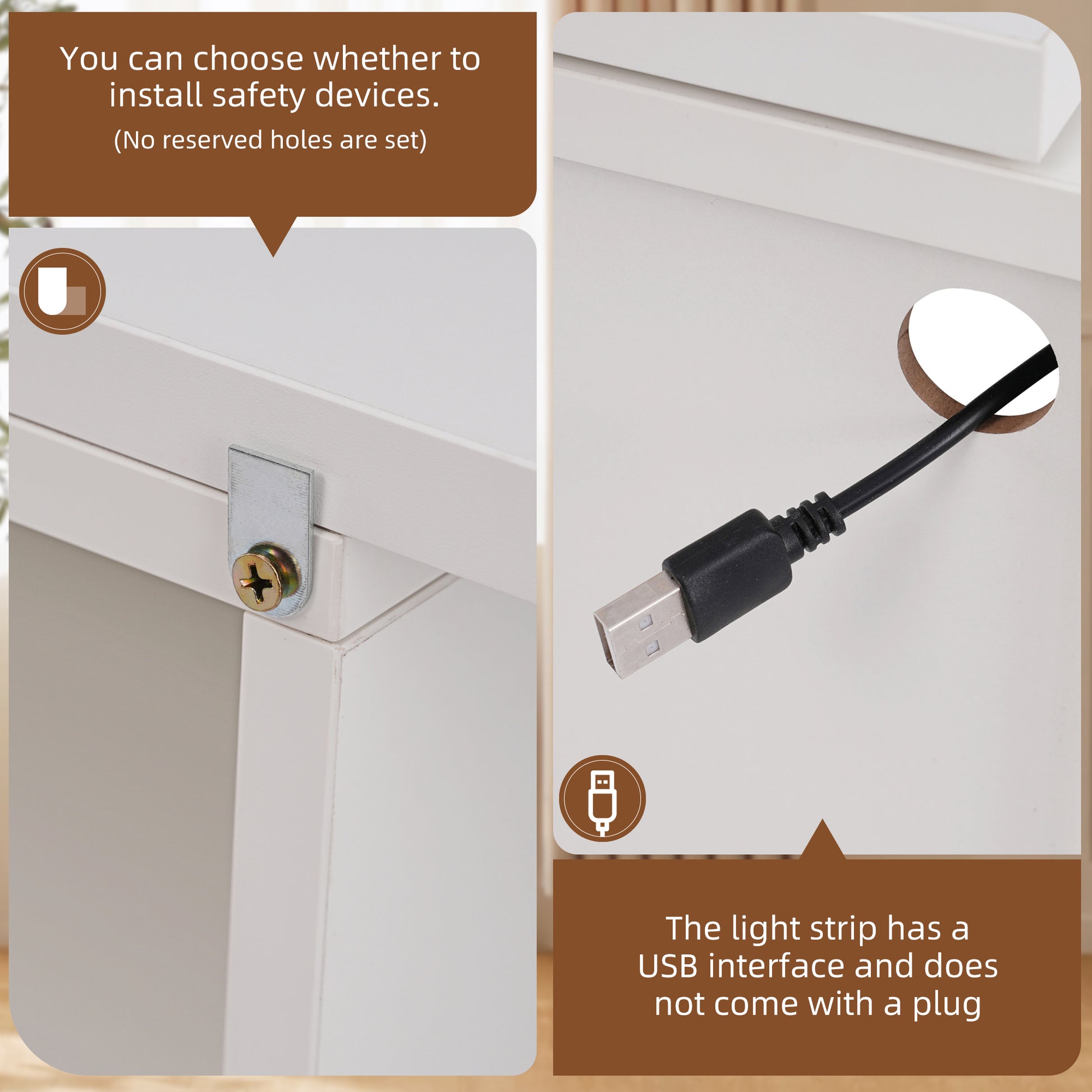 You can choose whether to install safety devices.
(No reserved holes are set)

The light strip has a USB interface and does not come with a plug