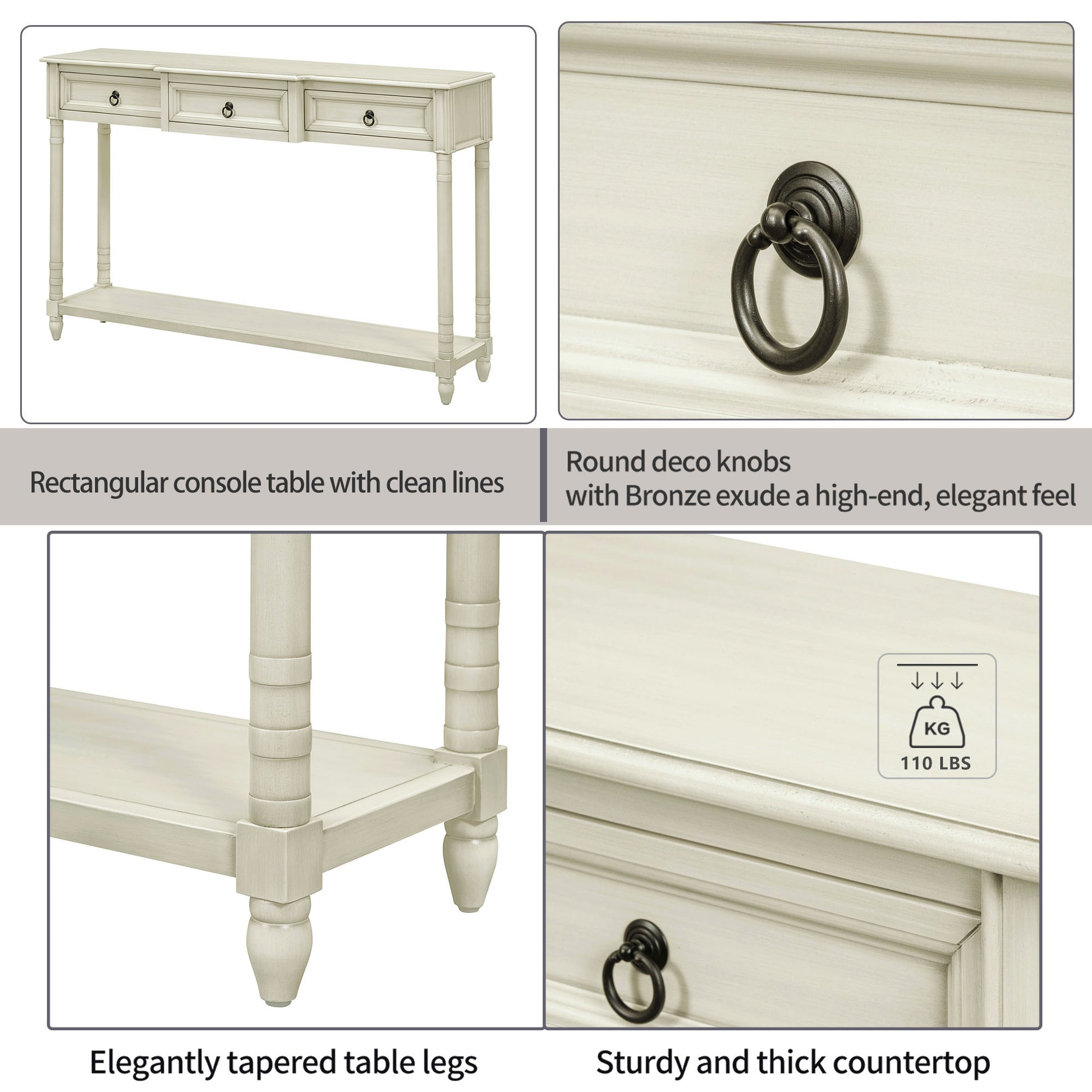 Rectangular console table with clean lines

Round deco knobs
with Bronze exude a high-end, elegant feel

KG
110 LBS

Elegantly tapered table legs

Sturdy and thick countertop