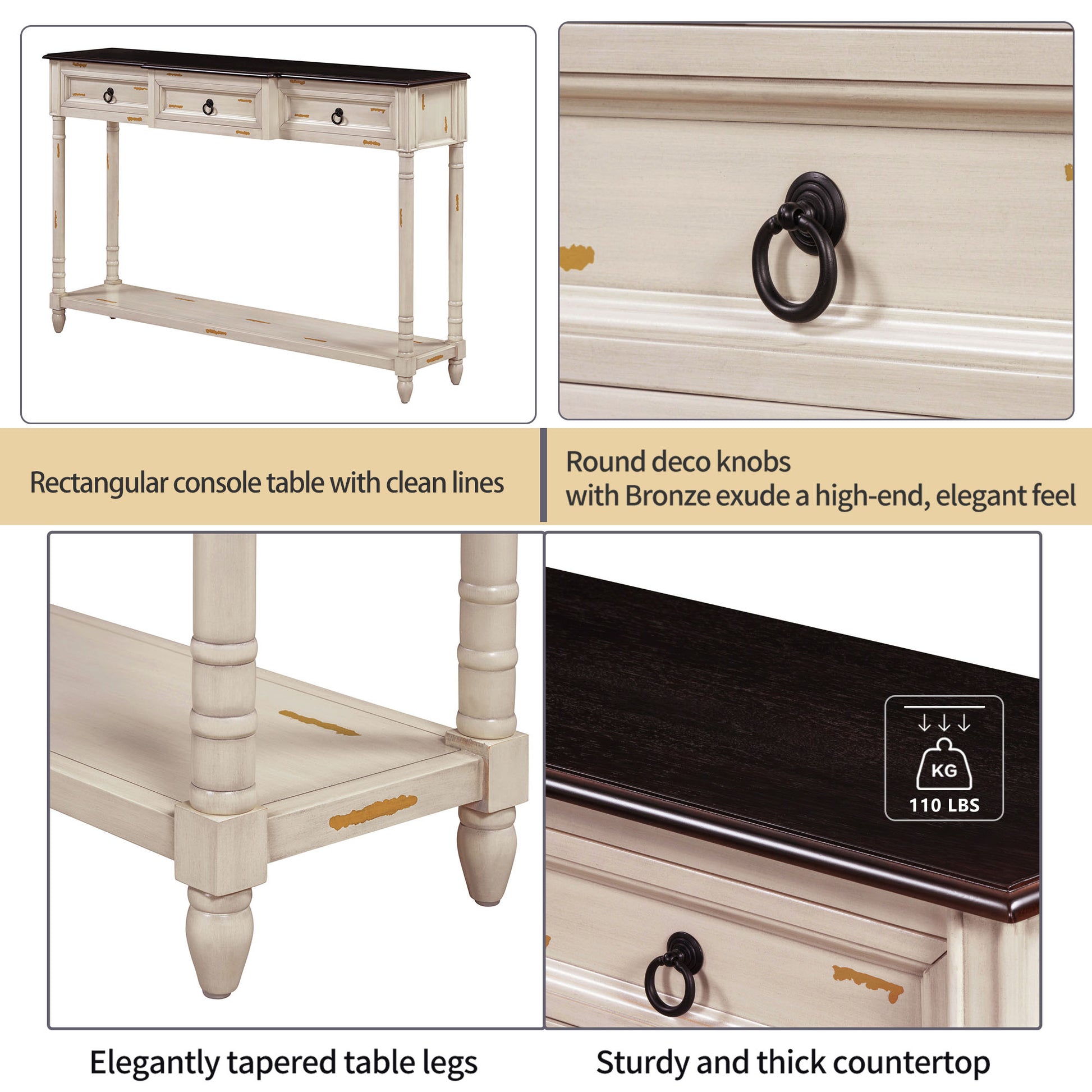 Rectangular console table with clean lines

Round deco knobs
with Bronze exude a high-end, elegant feel

KG
110 LBS

Elegantly tapered table legs

Sturdy and thick countertop