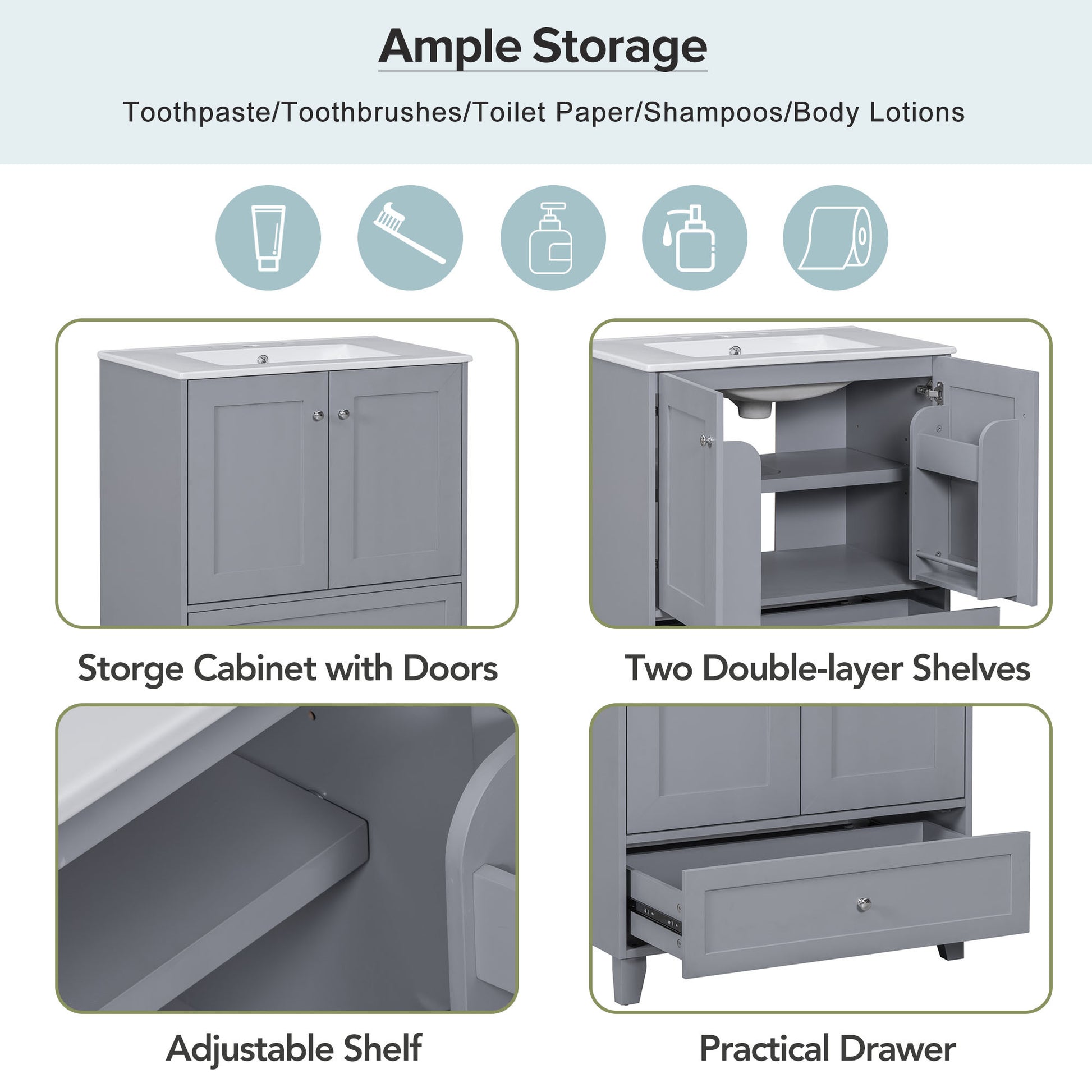 Ample Storage

Toothpaste/Toothbrushes/Toilet Paper/Shampoos/Body Lotions

Storge Cabinet with Doors

Two Double-layer Shelves

Adjustable Shelf

Practical Drawer