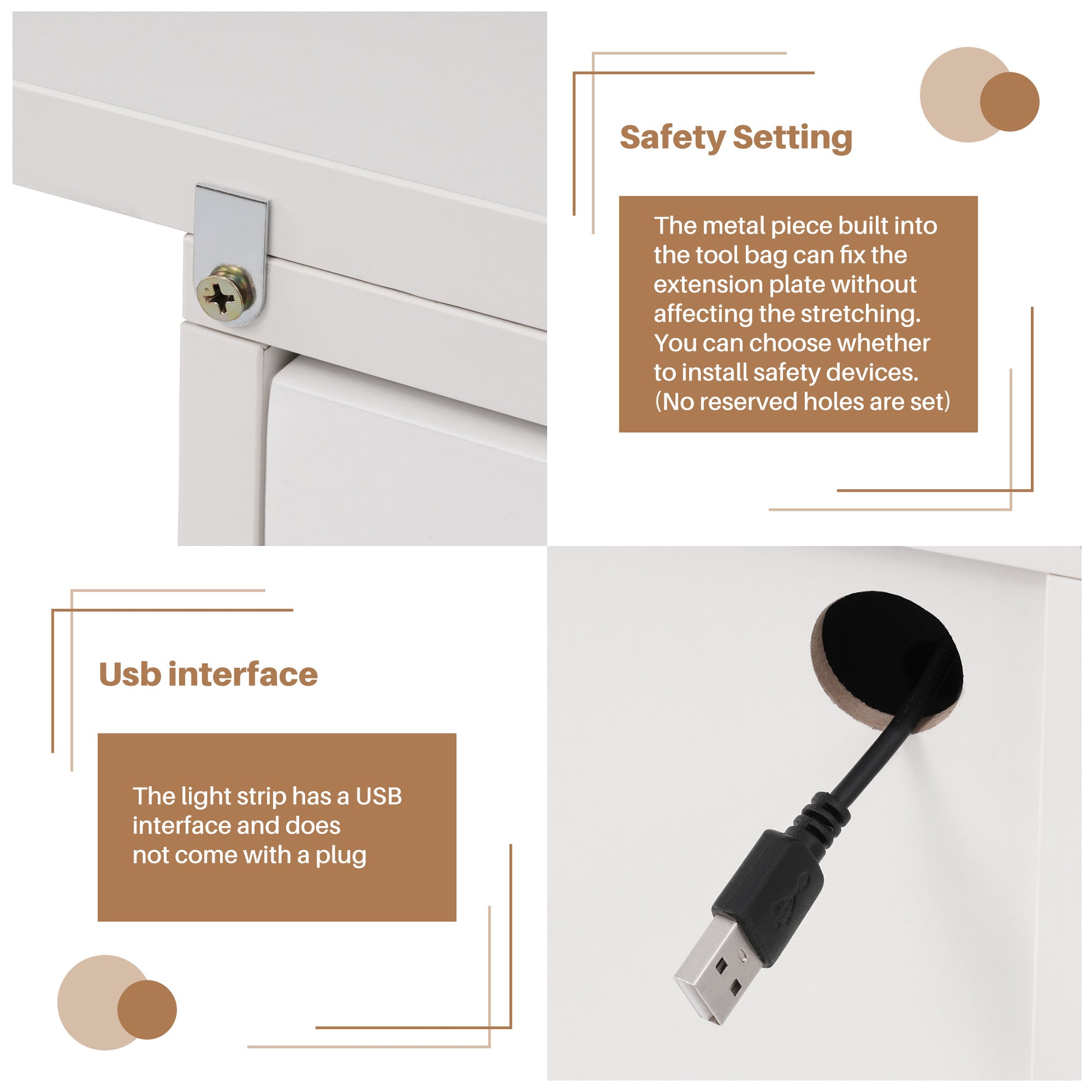 Safety Setting

The metal piece built into the tool bag can fix the extension plate without affecting the stretching. You can choose whether to install safety devices. (No reserved holes are set)

Usb interface

The light strip has a USB interface and does not come with a plug