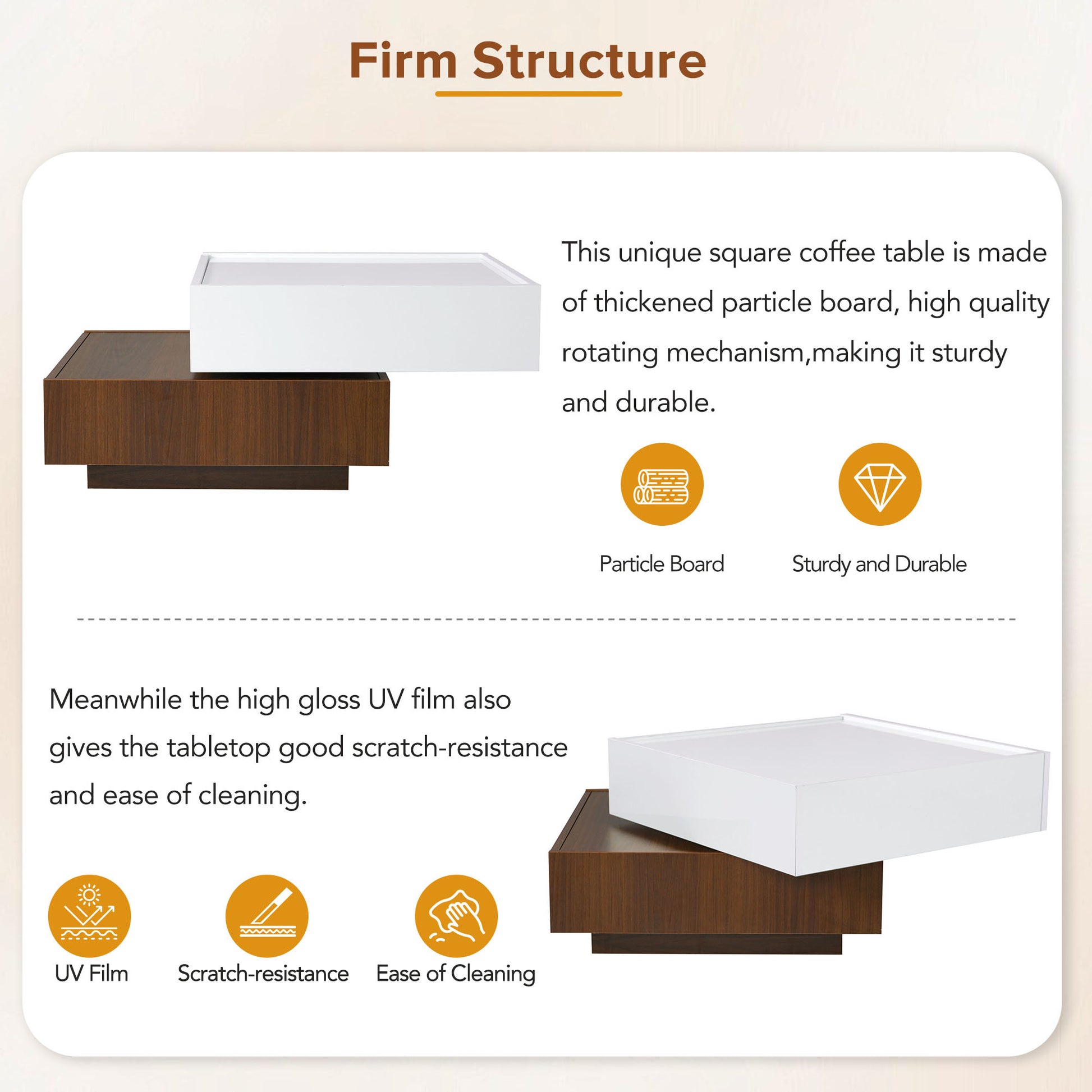 Firm Structure

This unique square coffee table is made of thickened particle board, high quality rotating mechanism,making it sturdy and durable.

Particle Board

Sturdy and Durable

Meanwhile the high gloss UV film also gives the tabletop good scratch-resistance and ease of cleaning.

UV Film

Scratch-resistance

Ease of Cleaning