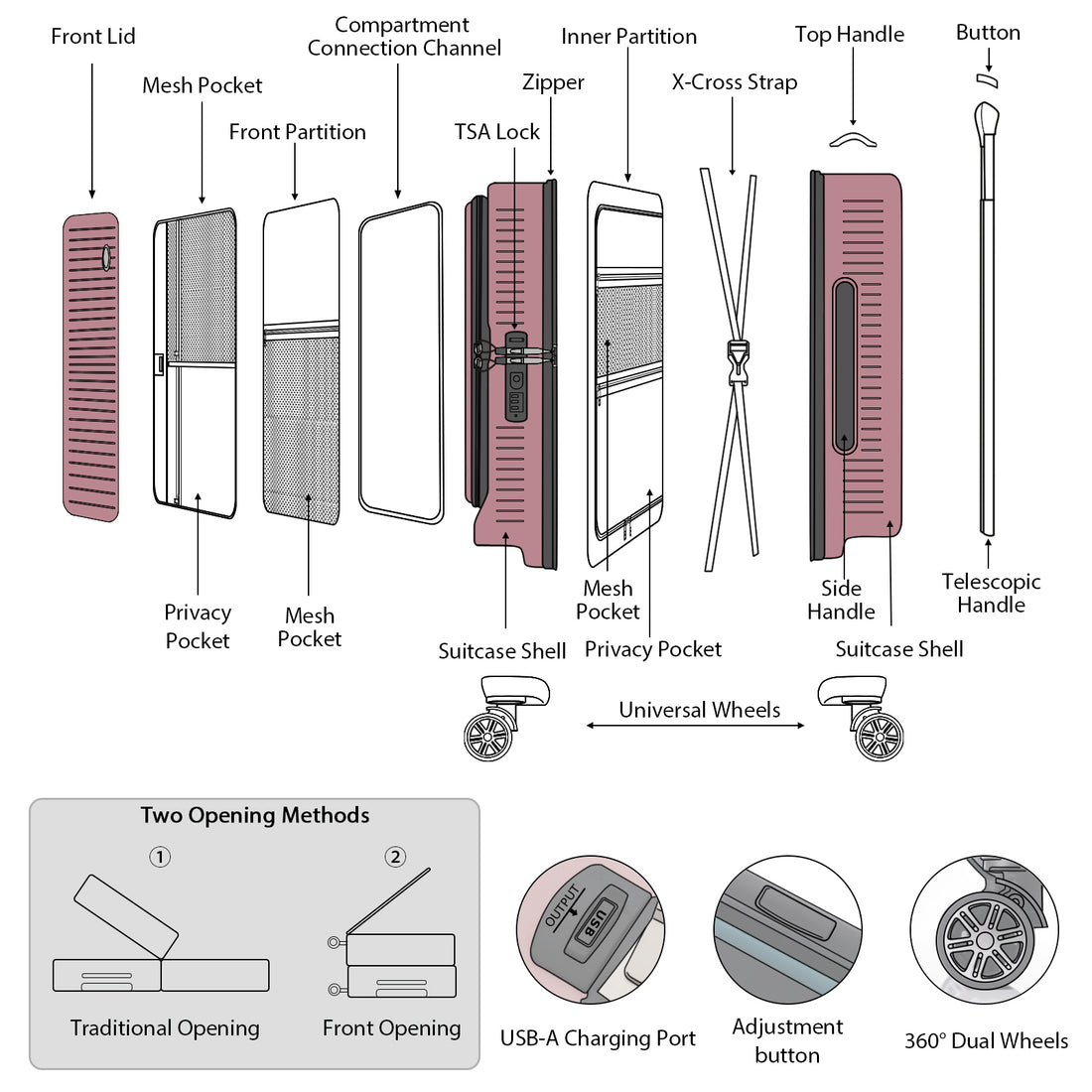 Front Lid
Mesh Pocket
Front Partition
Compartment Connection Channel
TSA Lock
Zipper
Inner Partition
X-Cross Strap
Top Handle
Button

Privacy Pocket
Mesh Pocket
Suitcase Shell
Mesh Pocket
Privacy Pocket
Side Handle
Suitcase Shell
Telescopic Handle

Universal Wheels

Two Opening Methods
①
②
Traditional Opening
Front Opening

OUTPUT
USB
USB-A Charging Port
Adjustment button
360° Dual Wheels