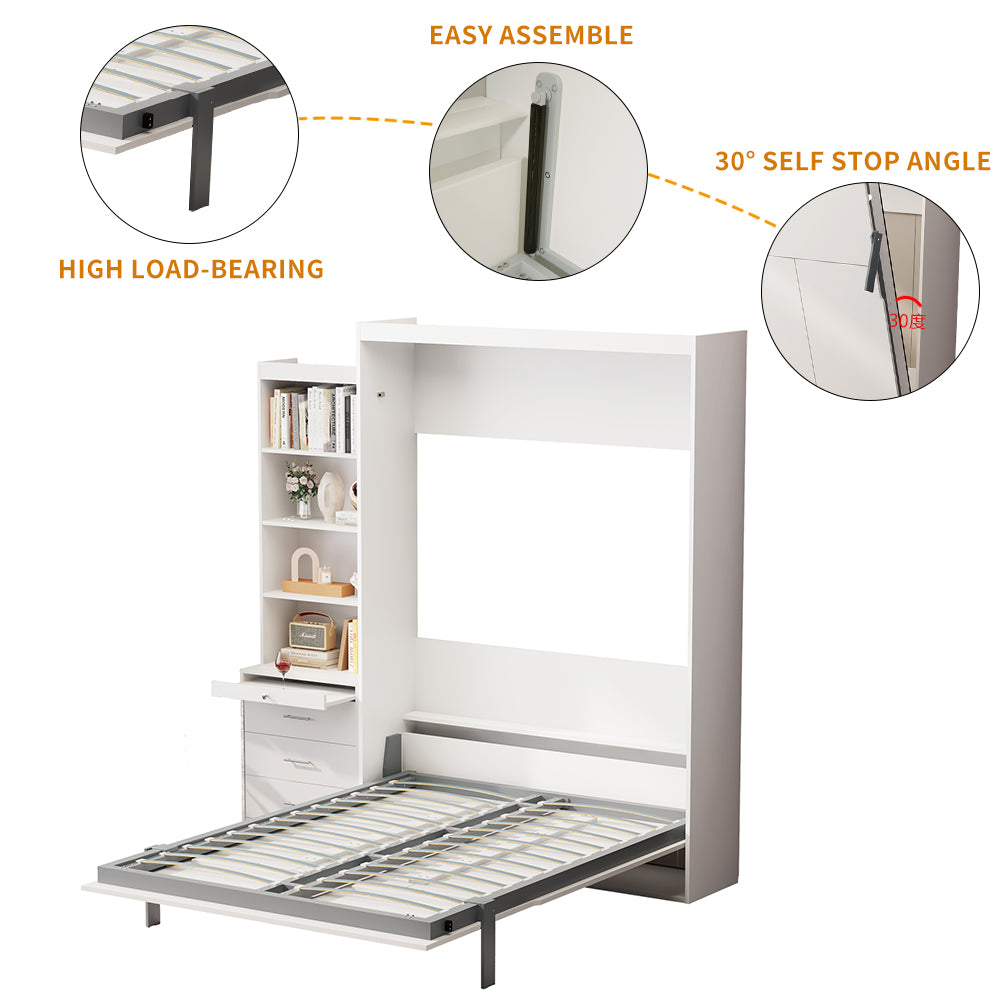 EASY ASSEMBLE

30° SELF STOP ANGLE

HIGH LOAD-BEARING

30度