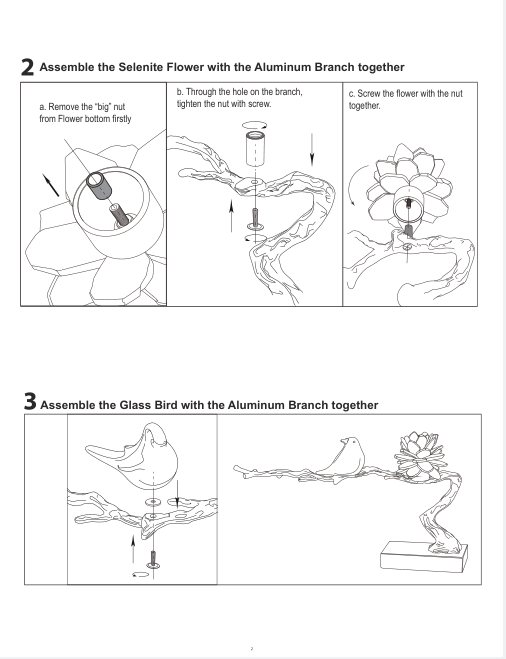 2 Assemble the Selenite Flower with the Aluminum Branch together

a. Remove the "big" nut from Flower bottom firstly

b. Through the hole on the branch, tighten the nut with screw.

c. Screw the flower with the nut together.

3 Assemble the Glass Bird with the Aluminum Branch together

2