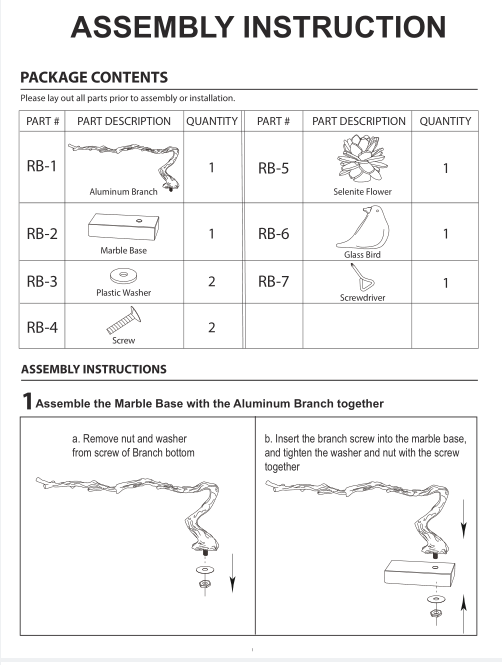 ASSEMBLY INSTRUCTION

PACKAGE CONTENTS

Please lay out all parts prior to assembly or installation.

| PART # | PART DESCRIPTION | QUANTITY | PART # | PART DESCRIPTION | QUANTITY |
|---|---|---|---|---|---|
| RB-1 | Aluminum Branch | 1 | RB-5 | Selenite Flower | 1 |
| RB-2 | Marble Base | 1 | RB-6 | Glass Bird | 1 |
| RB-3 | Plastic Washer | 2 | RB-7 | Screwdriver | 1 |
| RB-4 | Screw | 2 | | | |

ASSEMBLY INSTRUCTIONS

1 Assemble the Marble Base with the Aluminum Branch together

a. Remove nut and washer from screw of Branch bottom

b. Insert the branch screw into the marble base, and tighten the washer and nut with the screw together