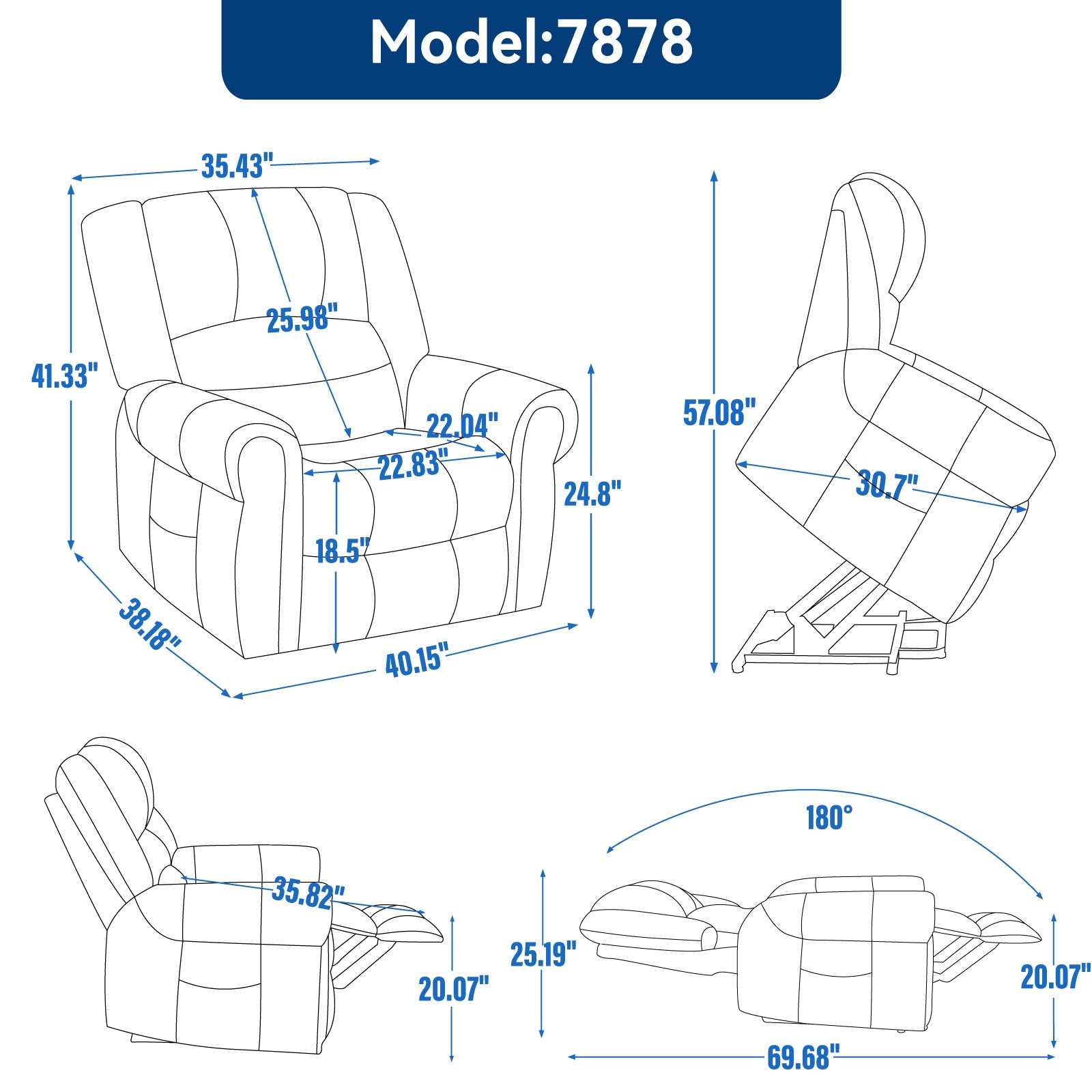 Model:7878

35.43"

25.98"

41.33"

22.04"

22.83"

24.8"

18.5"

38.18"

40.15"

57.08"

30.7"

35.82"

20.07"

180°

25.19"

20.07"

69.68"