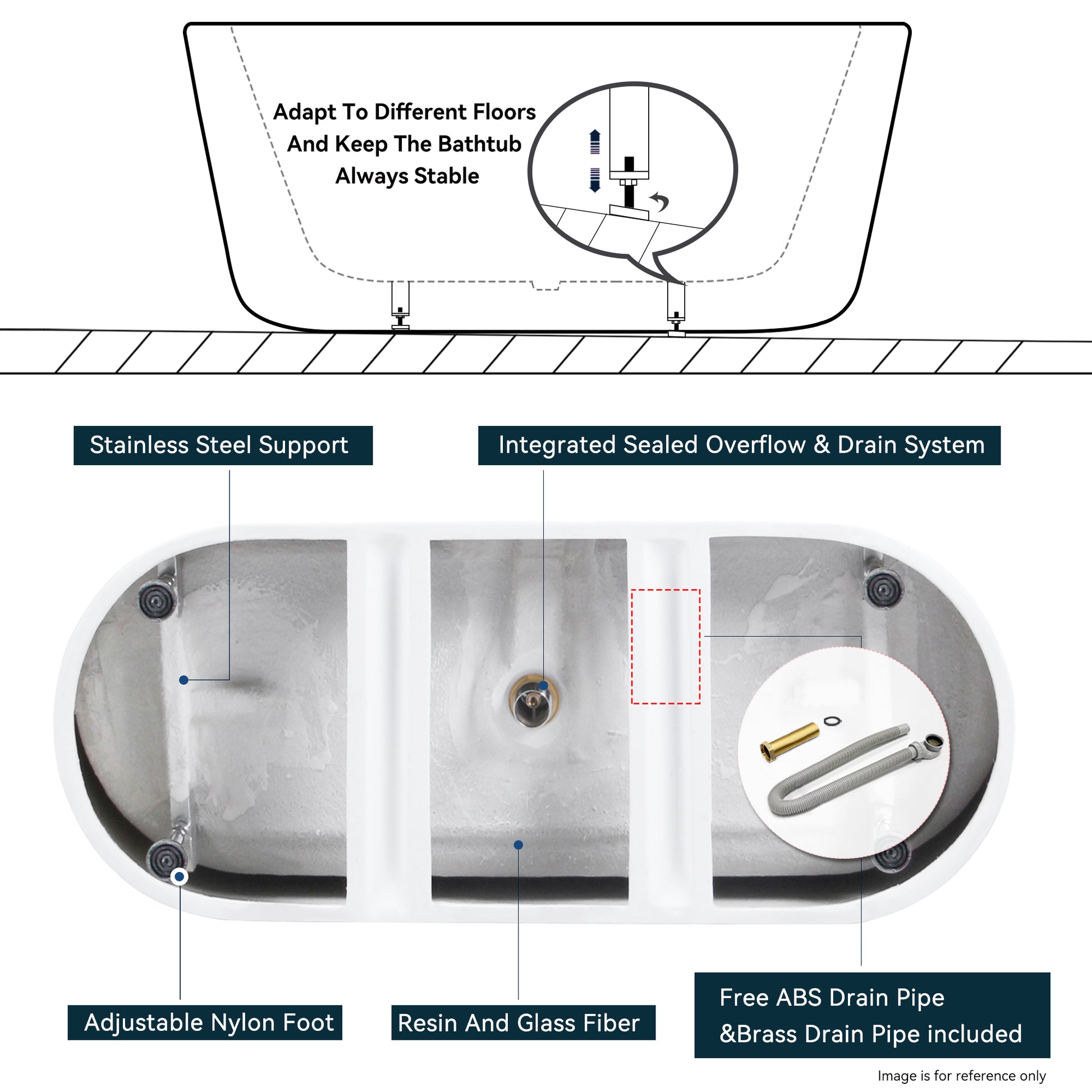 Adapt To Different Floors
And Keep The Bathtub
Always Stable

Stainless Steel Support

Integrated Sealed Overflow & Drain System

Adjustable Nylon Foot

Resin And Glass Fiber

Free ABS Drain Pipe
&Brass Drain Pipe included

Image is for reference only