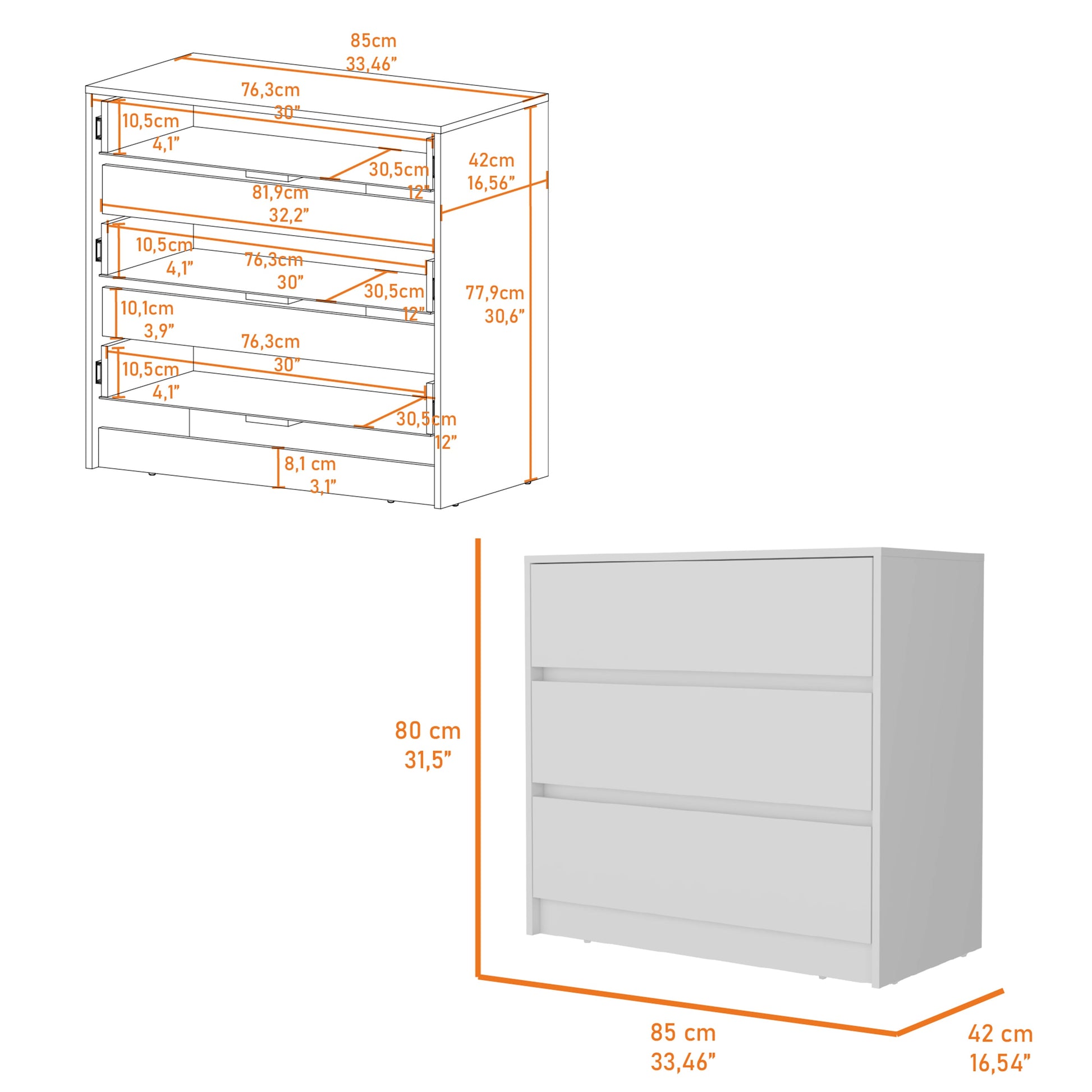 85cm
33,46”

76,3cm
30”

10,5cm
4,1”

30,5cm
12”

42cm
16,56”

81,9cm
32,2”

10,5cm
4,1”

76,3cm
30”

30,5cm
12”

77,9cm
30,6”

10,1cm
3,9”

76,3cm
30”

10,5cm
4,1”

30,5cm
12”

8,1 cm
3,1”

80 cm
31,5”

85 cm
33,46”

42 cm
16,54”