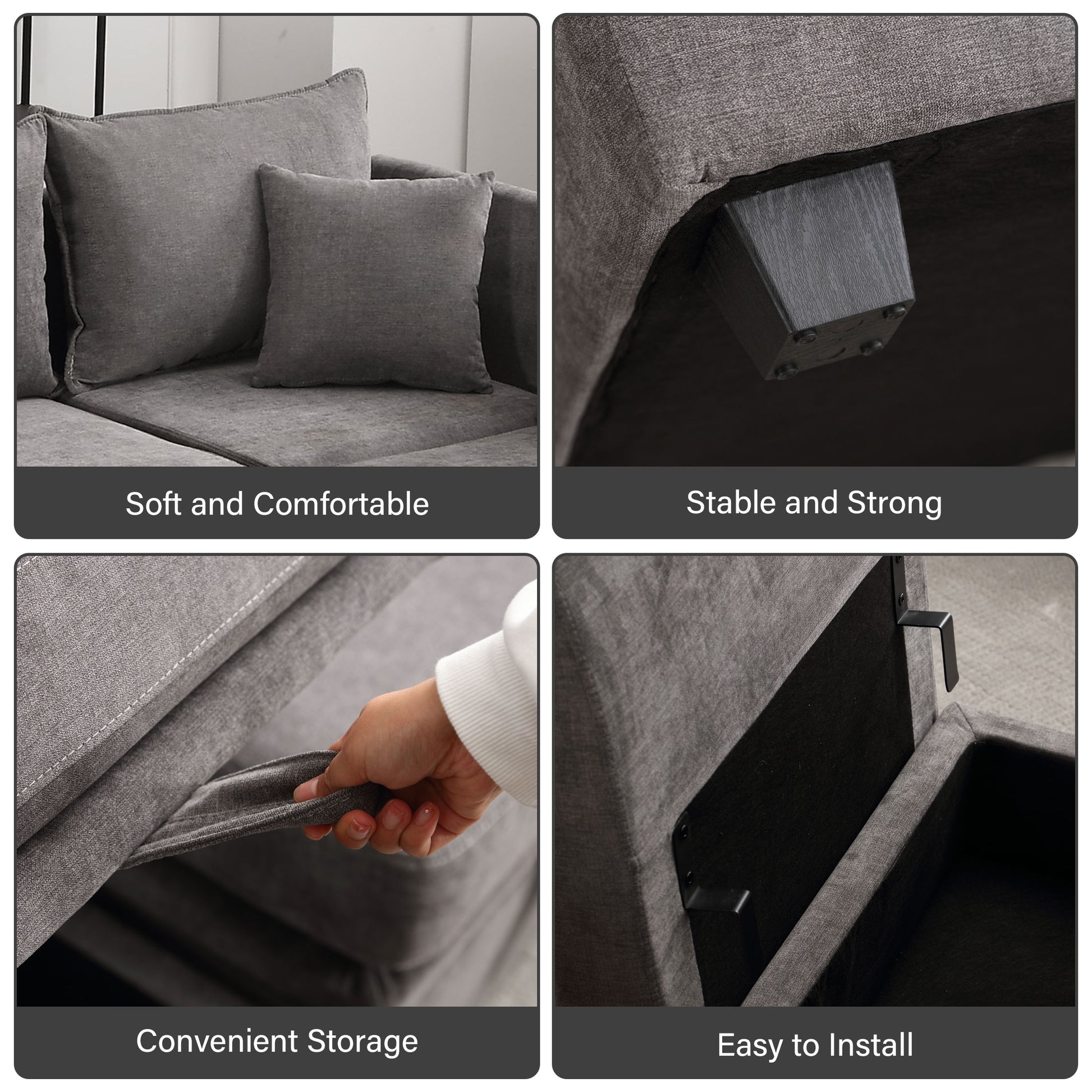 Soft and Comfortable

Stable and Strong

Convenient Storage

Easy to Install